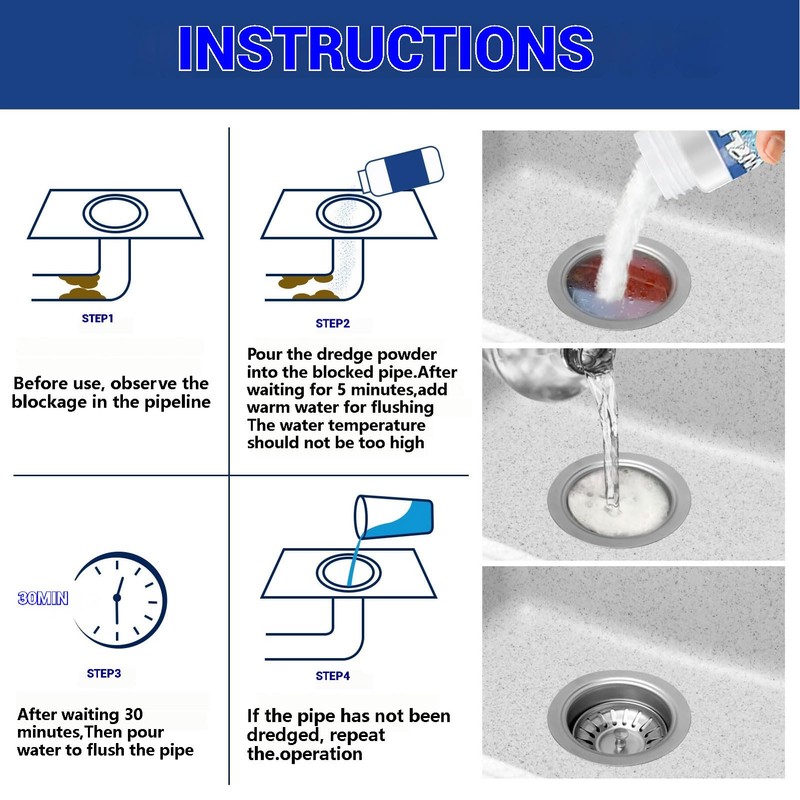 INSTRUCTIONS

STEP1

Before use, observe the blockage in the pipeline

STEP2

Pour the dredge powder into the blocked pipe.After waiting for 5 minutes,add warm water for flushing The water temperature should not be too high

30MIN

STEP3

After waiting 30 minutes,Then pour water to flush the pipe

STEP4

If the pipe has not been dredged, repeat the.operation