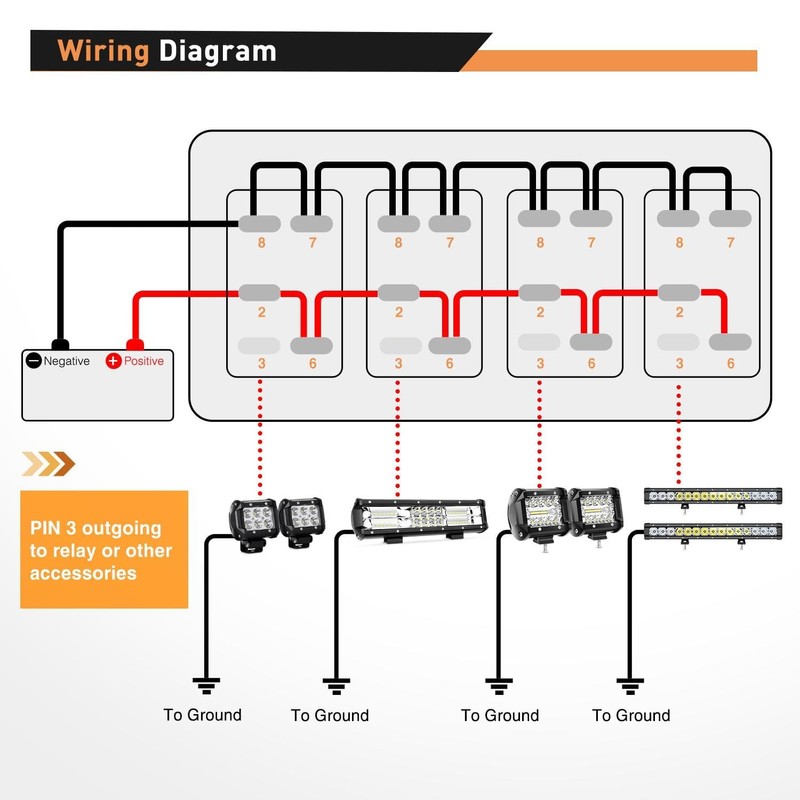 Wiring Diagram

8 7
2
3 6

8 7
2
3 6

8 7
2
3 6

8 7
2
3 6

Negative
Positive

PIN 3 outgoing to relay or other accessories

To Ground
To Ground
To Ground
To Ground