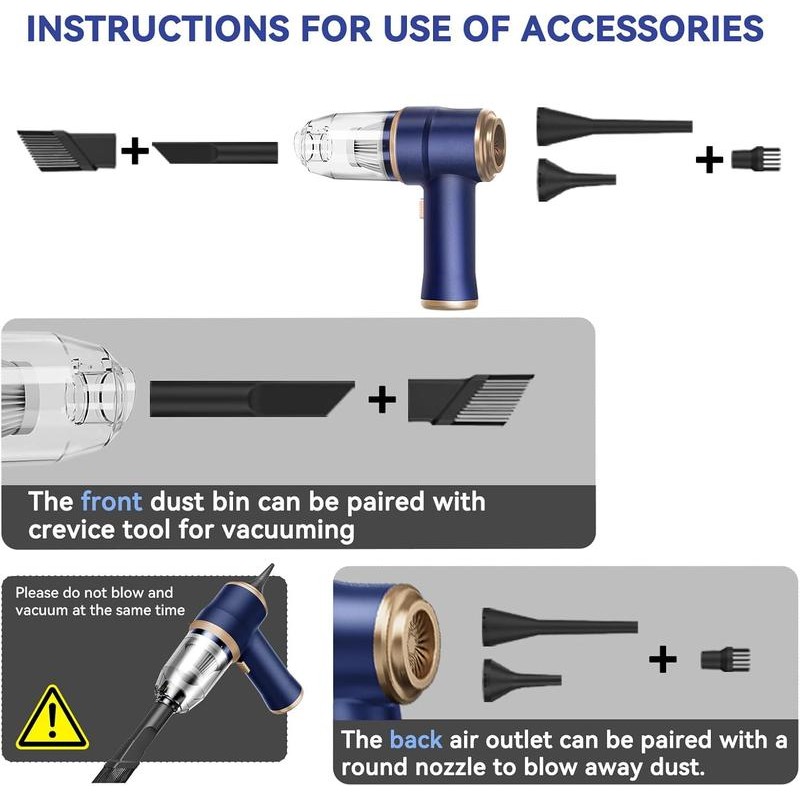 INSTRUCTIONS FOR USE OF ACCESSORIES

+

+

+

The front dust bin can be paired with crevice tool for vacuuming

Please do not blow and vacuum at the same time

+

The back air outlet can be paired with a round nozzle to blow away dust.