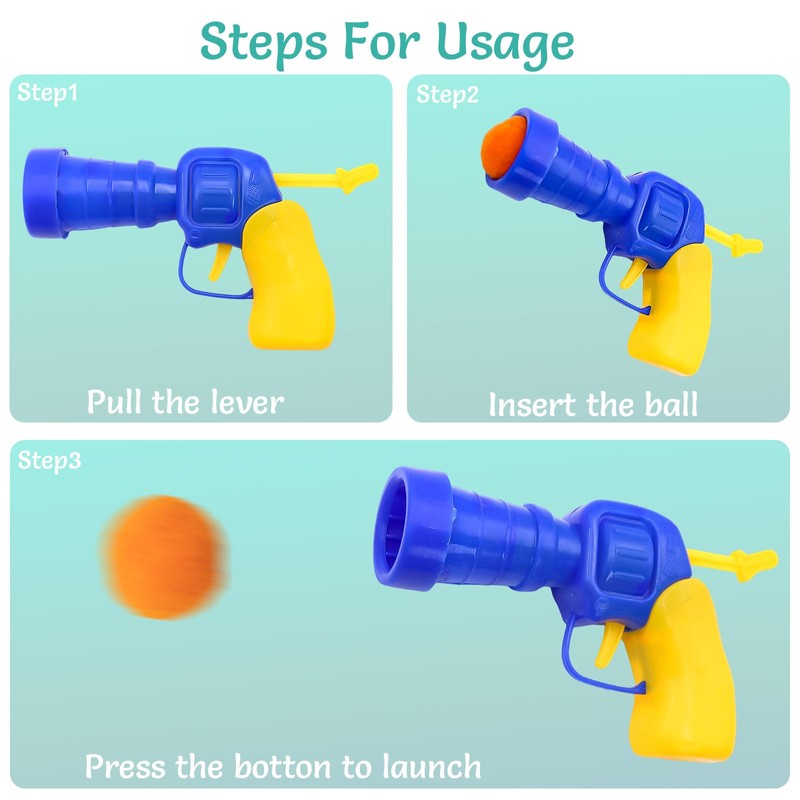 Steps For Usage

Step1

Pull the lever

Step2

Insert the ball

Step3

Press the botton to launch