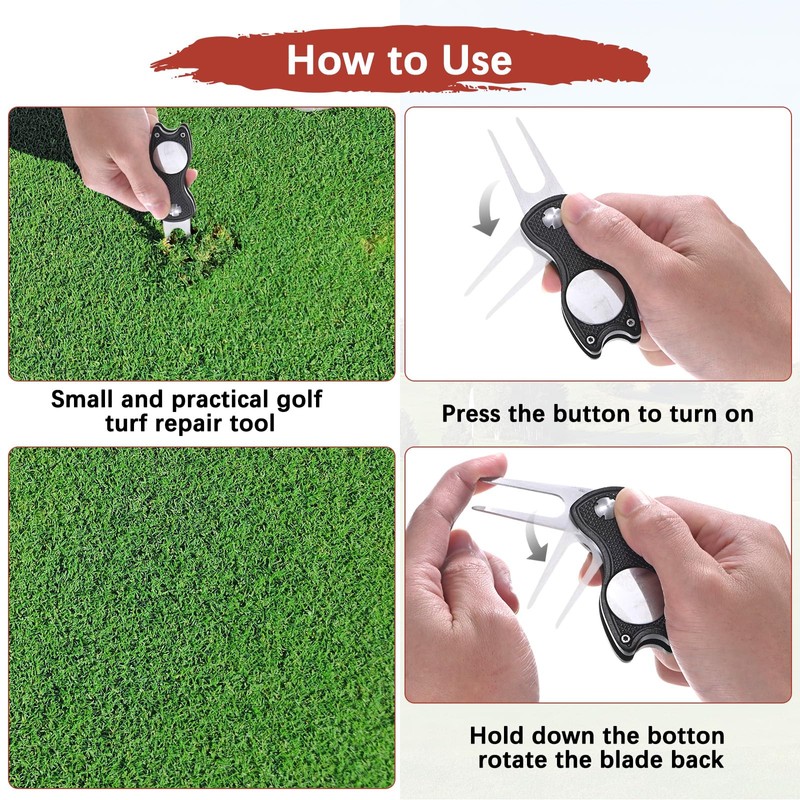 How to Use

Small and practical golf turf repair tool

Press the button to turn on

Hold down the botton rotate the blade back