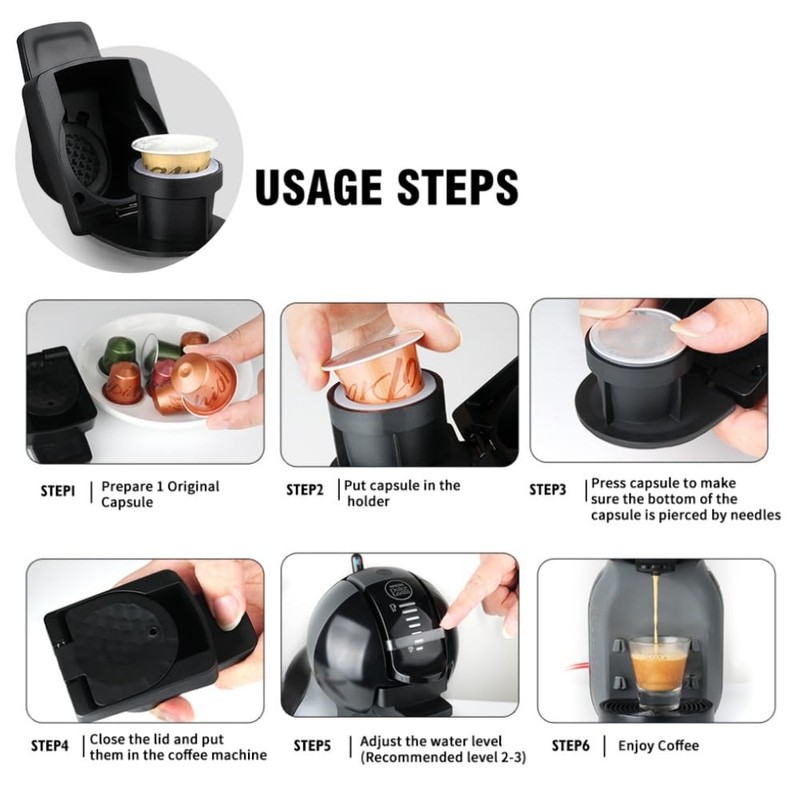 USAGE STEPS

STEP1 | Prepare 1 Original Capsule

STEP2 | Put capsule in the holder

STEP3 | Press capsule to make sure the bottom of the capsule is pierced by needles

STEP4 | Close the lid and put them in the coffee machine

STEP5 | Adjust the water level (Recommended level 2-3)

STEP6 | Enjoy Coffee