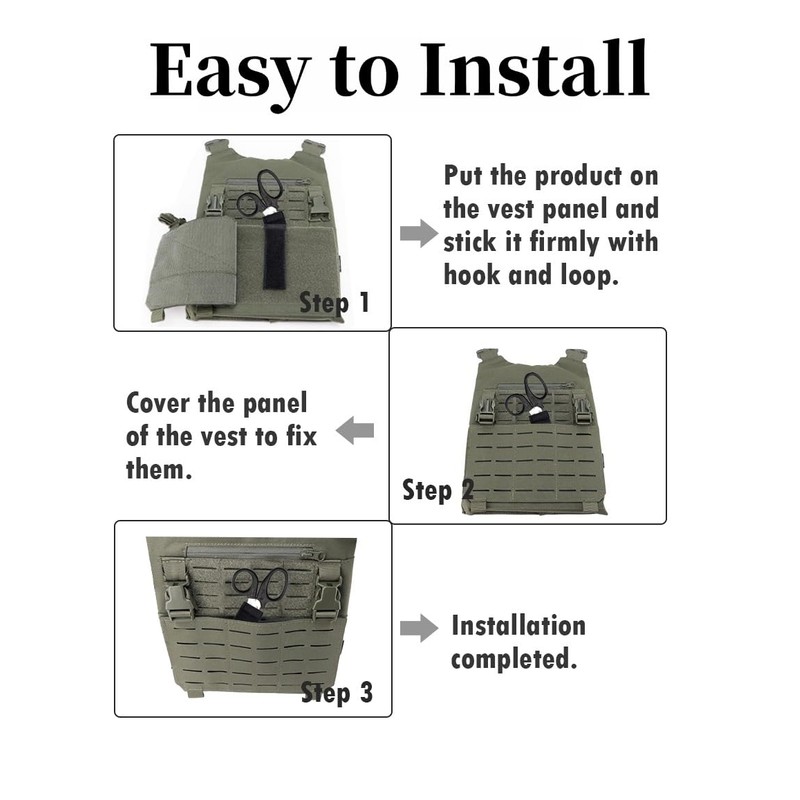 Easy to Install

Step 1

Put the product on the vest panel and stick it firmly with hook and loop.

Cover the panel of the vest to fix them.

Step 2

Step 3

Installation completed.