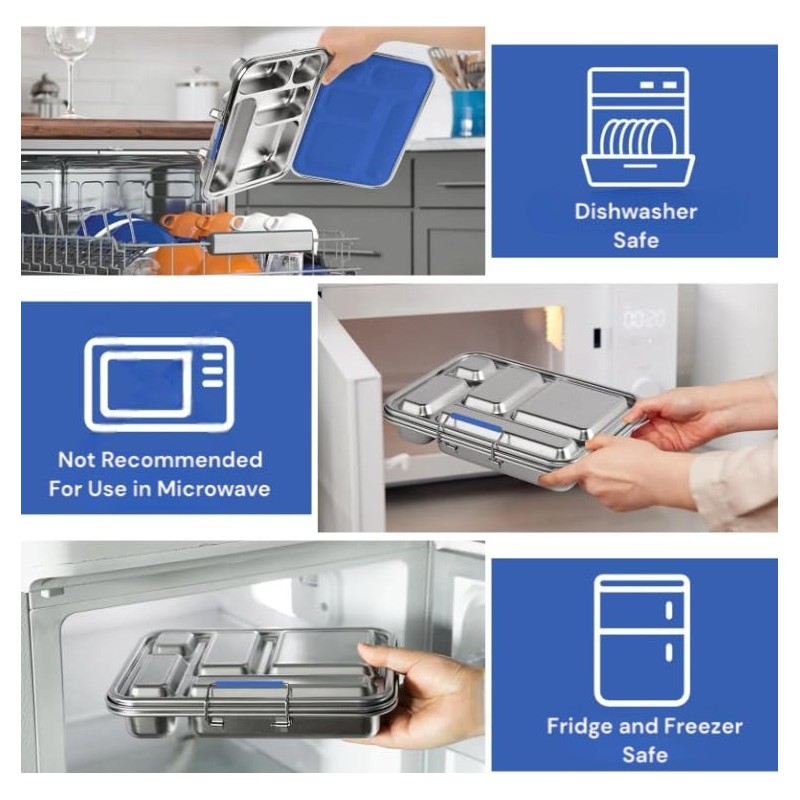 Dishwasher Safe

Not Recommended For Use in Microwave

00:20

Fridge and Freezer Safe