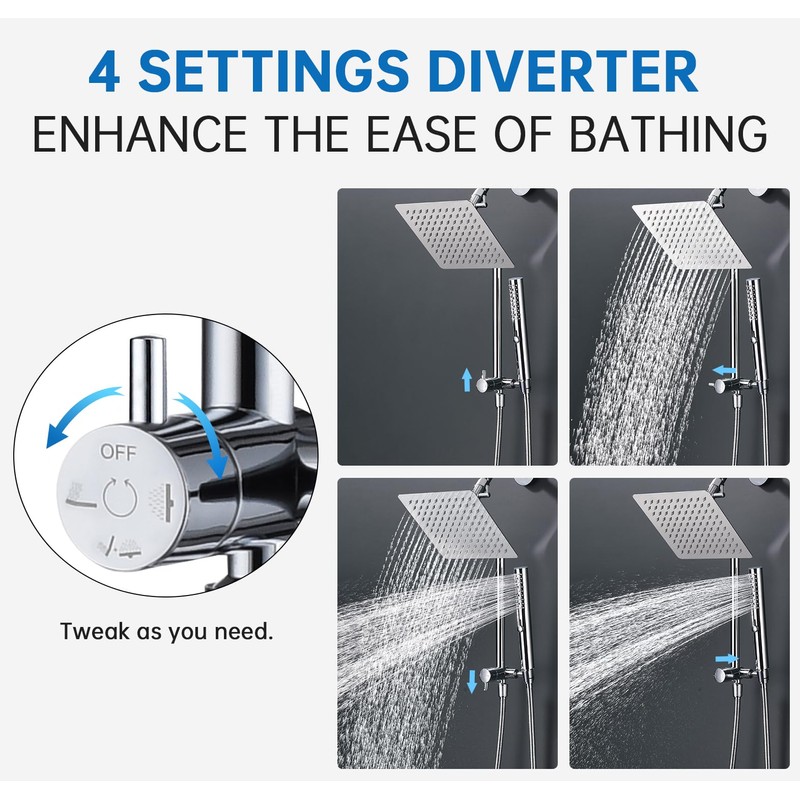 4 SETTINGS DIVERTER
ENHANCE THE EASE OF BATHING

OFF

Tweak as you need.