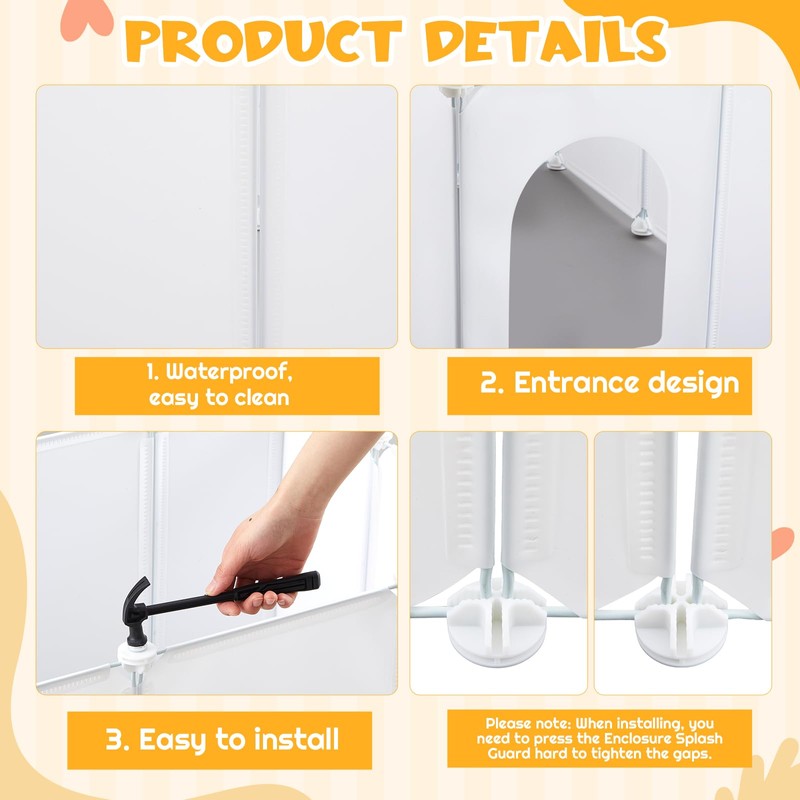 PRODUCT DETAILS

1. Waterproof, easy to clean

2. Entrance design

3. Easy to install

Please note: When installing, you need to press the Enclosure Splash Guard hard to tighten the gaps.