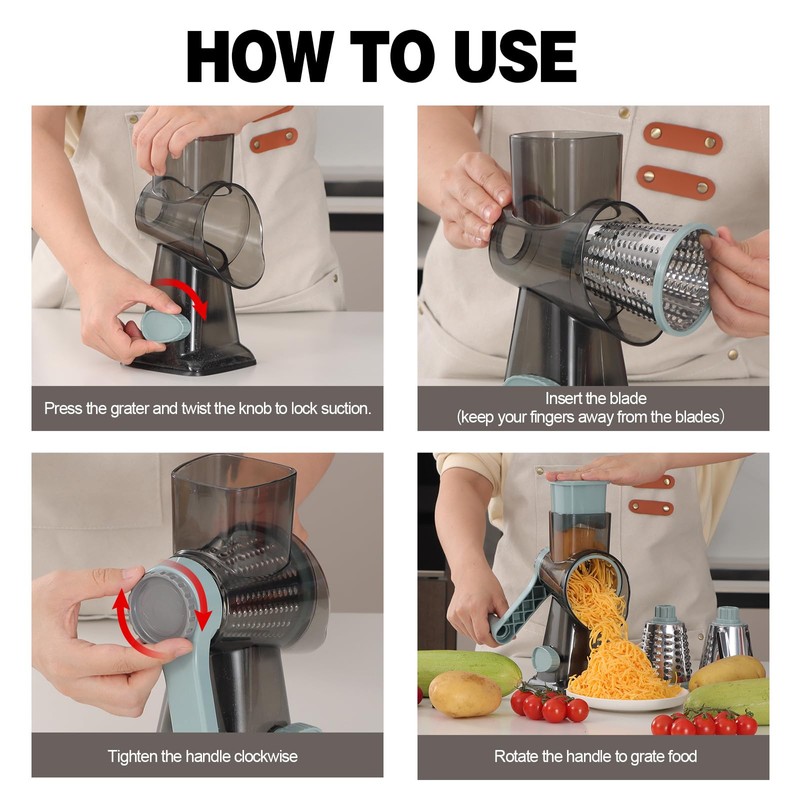 HOW TO USE

Press the grater and twist the knob to lock suction.

Insert the blade
(keep your fingers away from the blades)

Tighten the handle clockwise

Rotate the handle to grate food