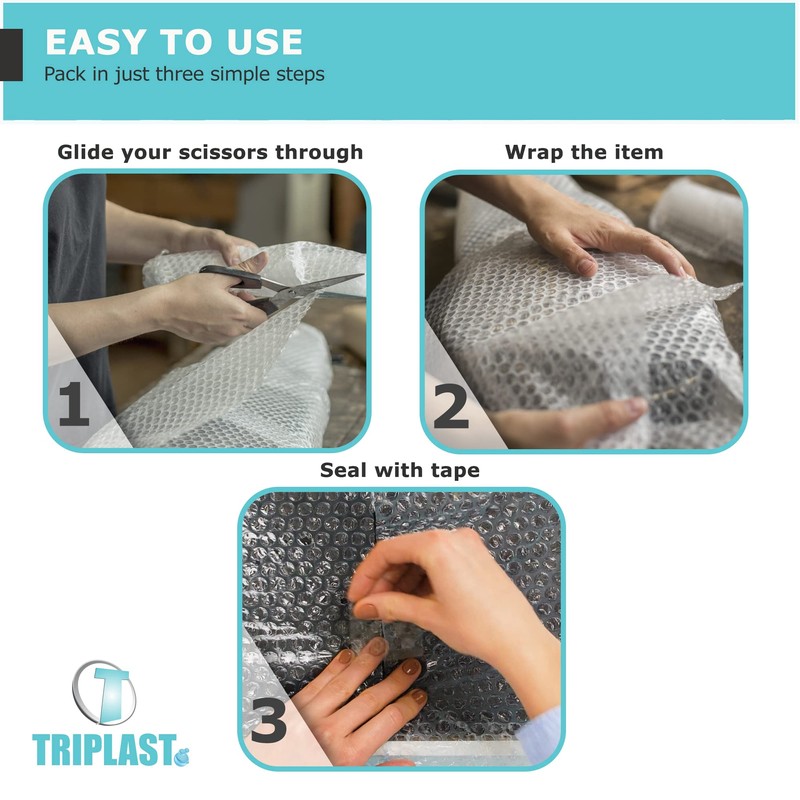 EASY TO USE
Pack in just three simple steps

Glide your scissors through

1

Wrap the item

2

Seal with tape

3

T
TRIPLAST