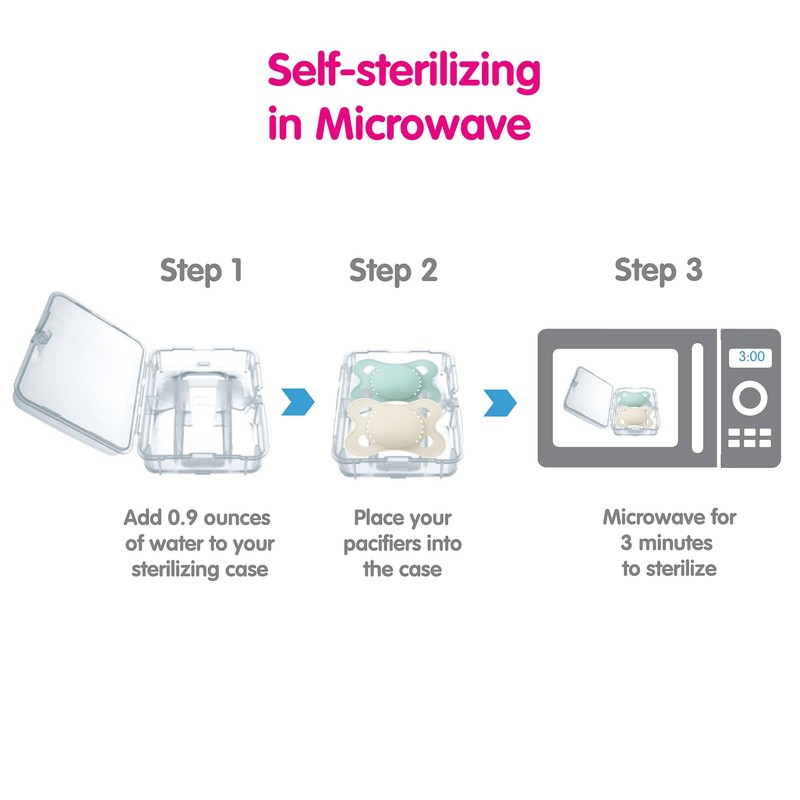 Self-sterilizing in Microwave

Step 1

Add 0.9 ounces of water to your sterilizing case

Step 2

Place your pacifiers into the case

Step 3

3:00

Microwave for 3 minutes to sterilize