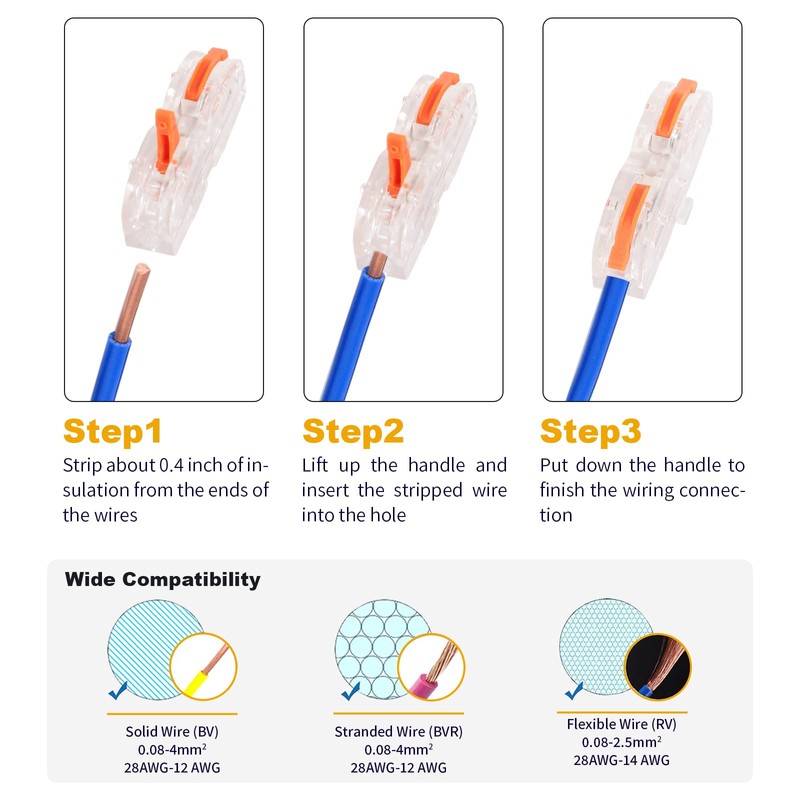 Step1
Strip about 0.4 inch of insulation from the ends of the wires

Step2
Lift up the handle and insert the stripped wire into the hole

Step3
Put down the handle to finish the wiring connection

Wide Compatibility

Solid Wire (BV)
0.08-4mm$^2$
28AWG-12 AWG

Stranded Wire (BVR)
0.08-4mm$^2$
28AWG-12 AWG

Flexible Wire (RV)
0.08-2.5mm$^2$
28AWG-14 AWG