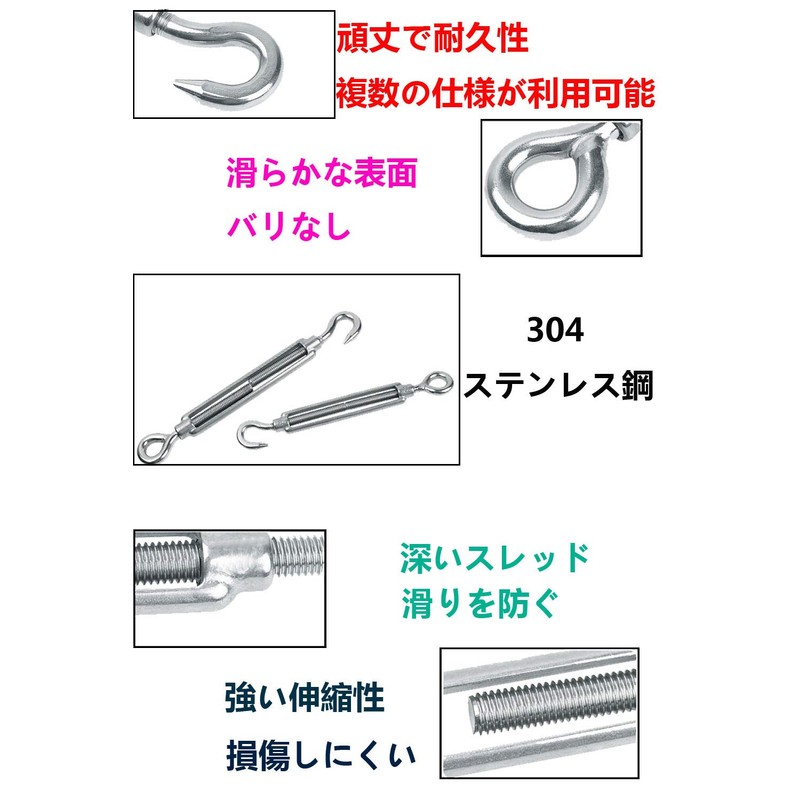 頑丈で耐久性
複数の仕様が利用可能

滑らかな表面
バリなし

304
ステンレス鋼

深いスレッド
滑りを防ぐ

強い伸縮性
損傷しにくい