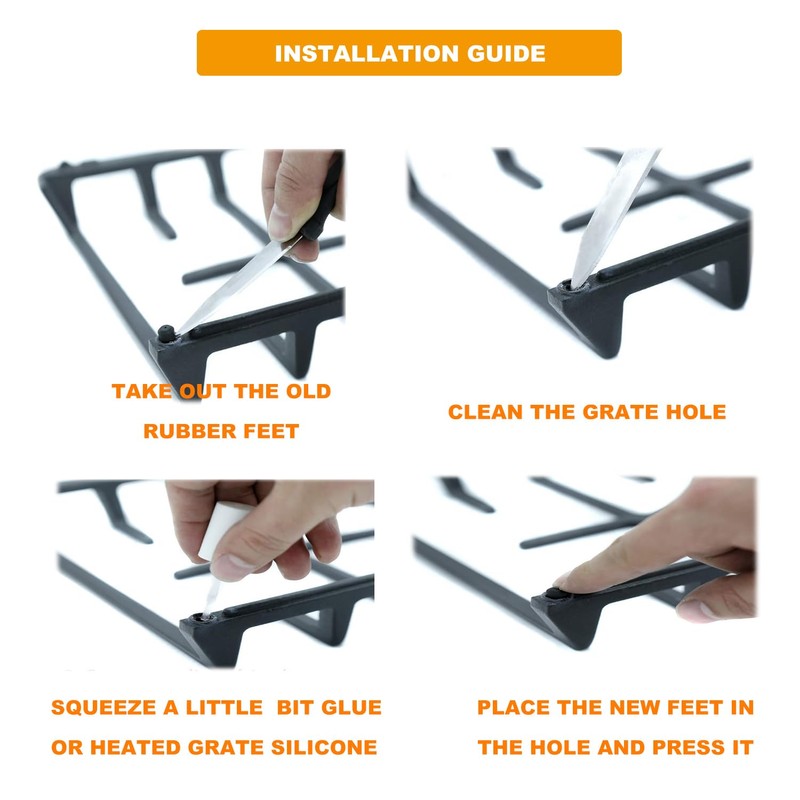 INSTALLATION GUIDE

TAKE OUT THE OLD RUBBER FEET

CLEAN THE GRATE HOLE

SQUEEZE A LITTLE BIT GLUE OR HEATED GRATE SILICONE

PLACE THE NEW FEET IN THE HOLE AND PRESS IT