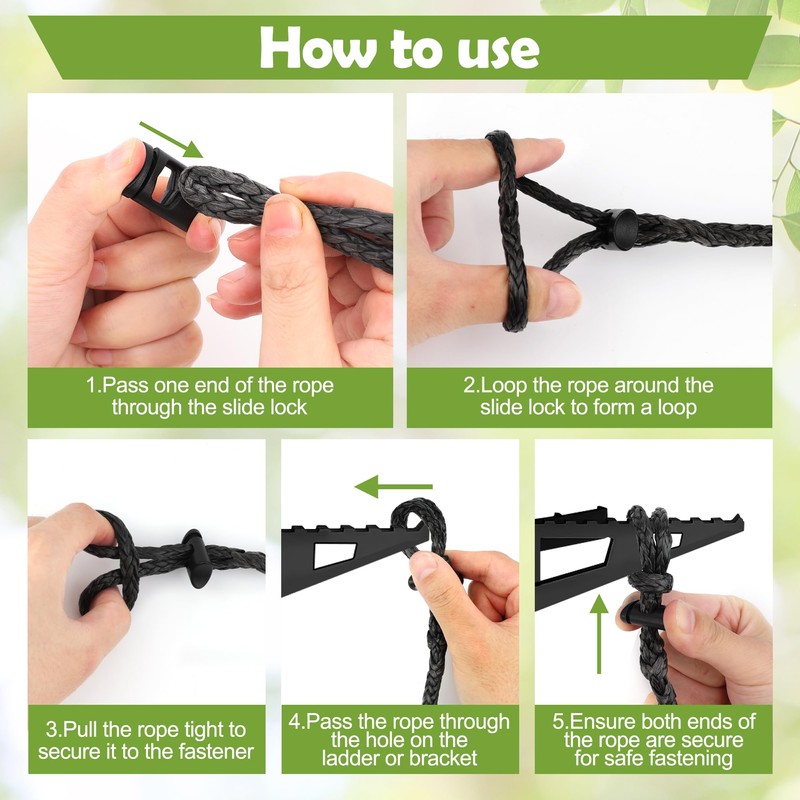 How to use

1.Pass one end of the rope through the slide lock

2.Loop the rope around the slide lock to form a loop

3.Pull the rope tight to secure it to the fastener

4.Pass the rope through the hole on the ladder or bracket

5.Ensure both ends of the rope are secure for safe fastening