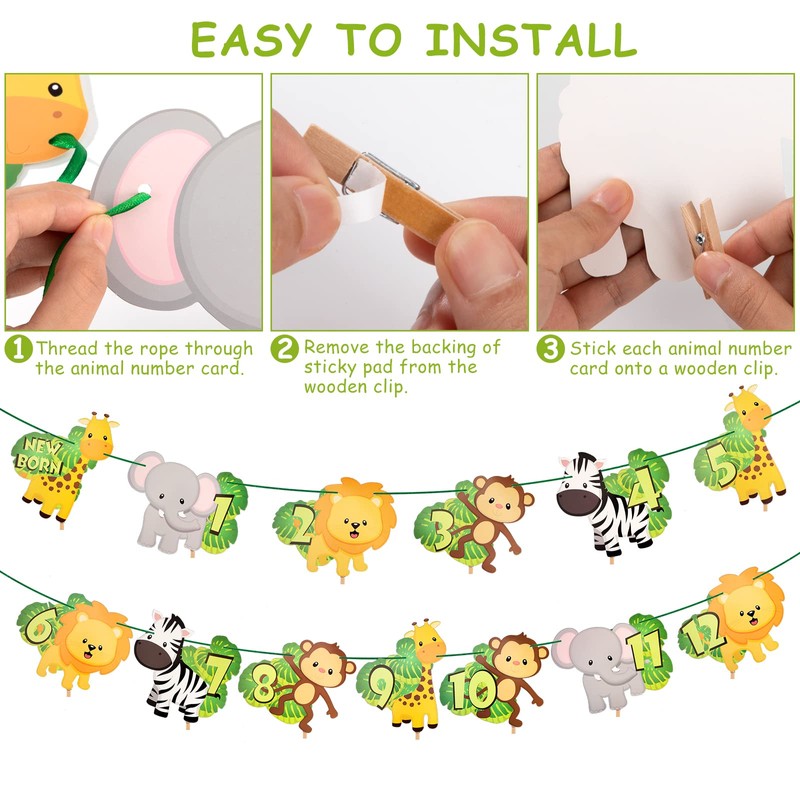 EASY TO INSTALL

1 Thread the rope through the animal number card.

2 Remove the backing of sticky pad from the wooden clip.

3 Stick each animal number card onto a wooden clip.

NEW BORN

1

2

3

4

5

6

7

8

9

10

11

12