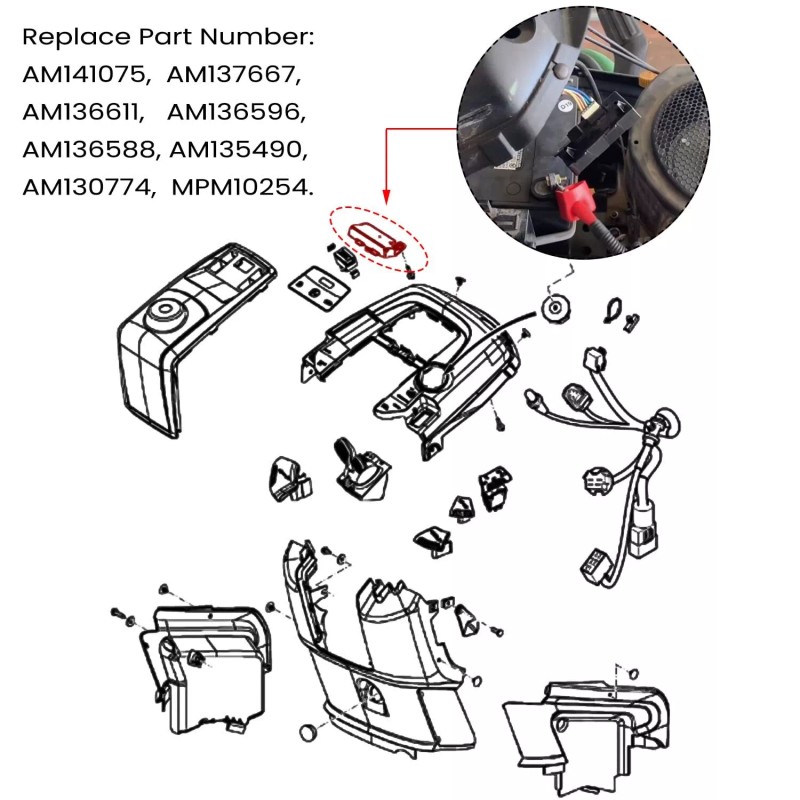 Replace Part Number:
AM141075, AM137667,
AM136611, AM136596,
AM136588, AM135490,
AM130774, MPM10254.