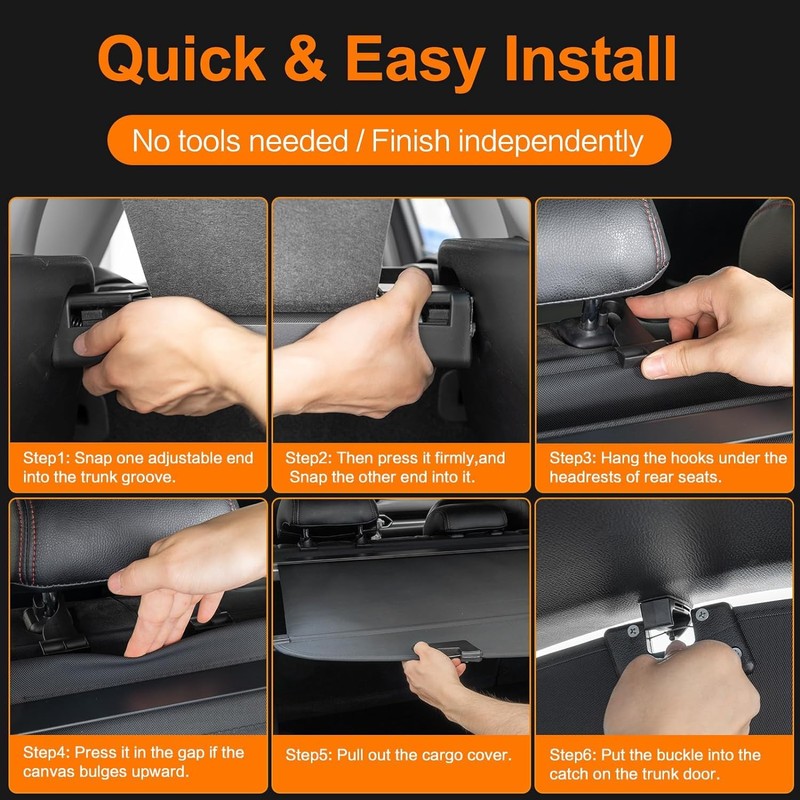 Quick & Easy Install

No tools needed / Finish independently

Step1: Snap one adjustable end into the trunk groove.

Step2: Then press it firmly,and Snap the other end into it.

Step3: Hang the hooks under the headrests of rear seats.

Step4: Press it in the gap if the canvas bulges upward.

Step5: Pull out the cargo cover.

Step6: Put the buckle into the catch on the trunk door.