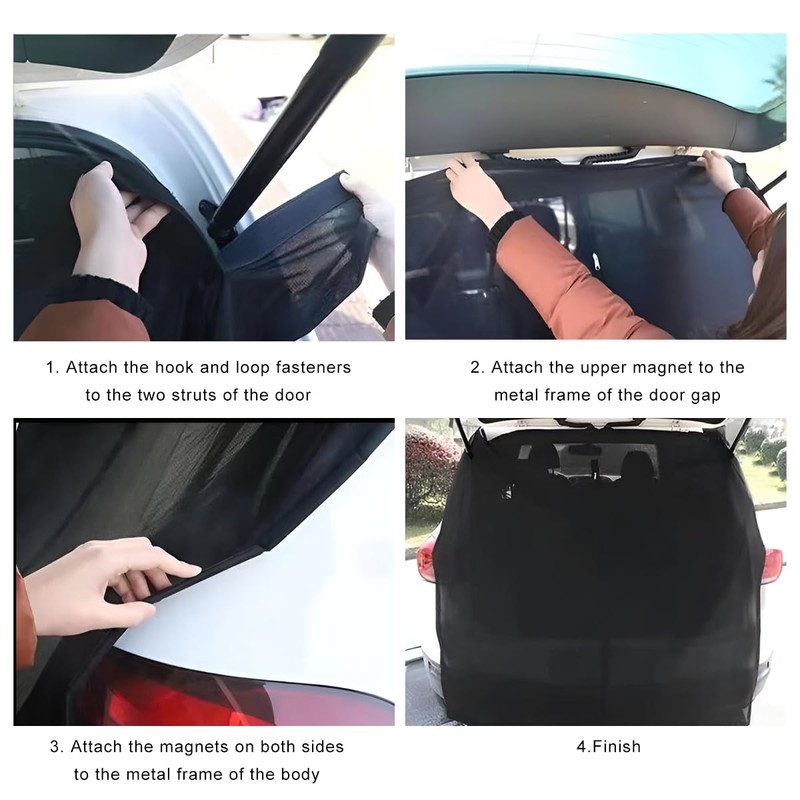 1. Attach the hook and loop fasteners to the two struts of the door

2. Attach the upper magnet to the metal frame of the door gap

3. Attach the magnets on both sides to the metal frame of the body

4.Finish