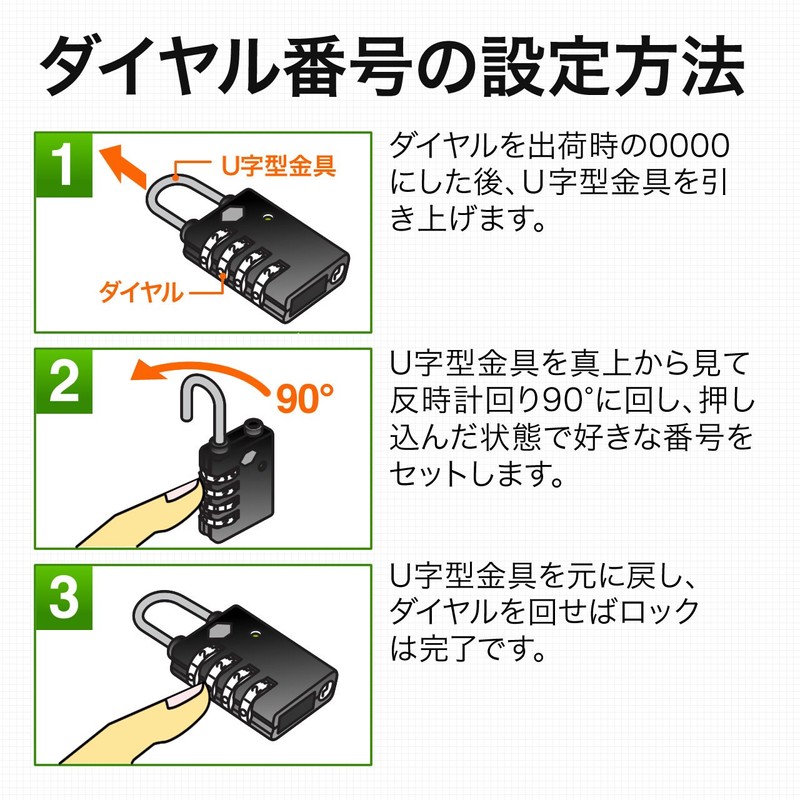 ダイヤル番号の設定方法

1
U字型金具
ダイヤル

ダイヤルを出荷時の0000にした後、U字型金具を引き上げます。

2
90°

U字型金具を真上から見て反時計回り90°に回し、押し込んだ状態で好きな番号をセットします。

3

U字型金具を元に戻し、ダイヤルを回せばロックは完了です。