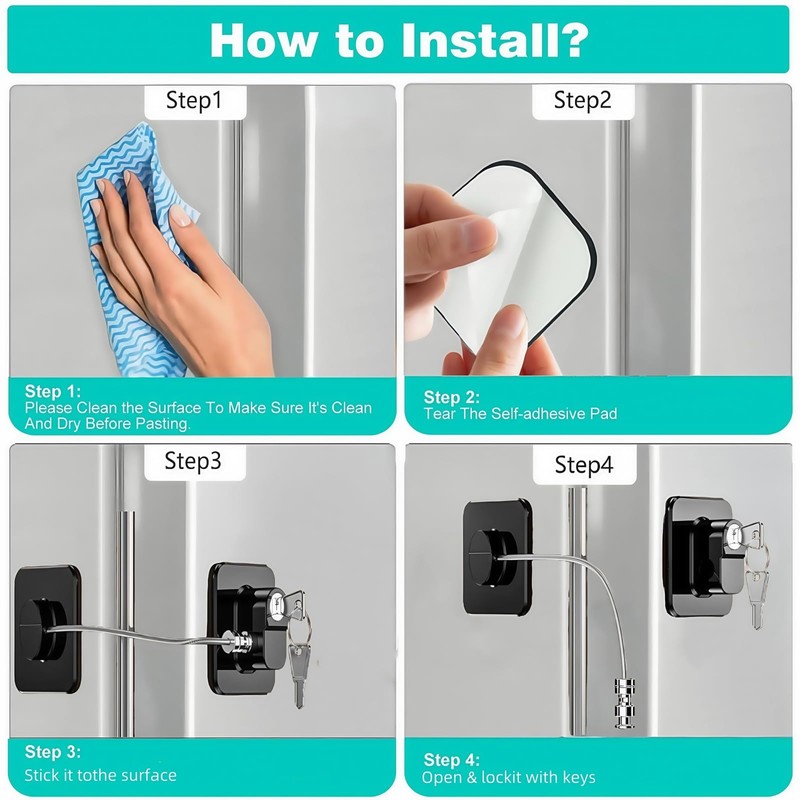 How to Install?

Step1

Step 1:
Please Clean the Surface To Make Sure It's Clean And Dry Before Pasting.

Step2

Step 2:
Tear The Self-adhesive Pad

Step3

Step 3:
Stick it tothe surface

Step4

Step 4:
Open & lockit with keys