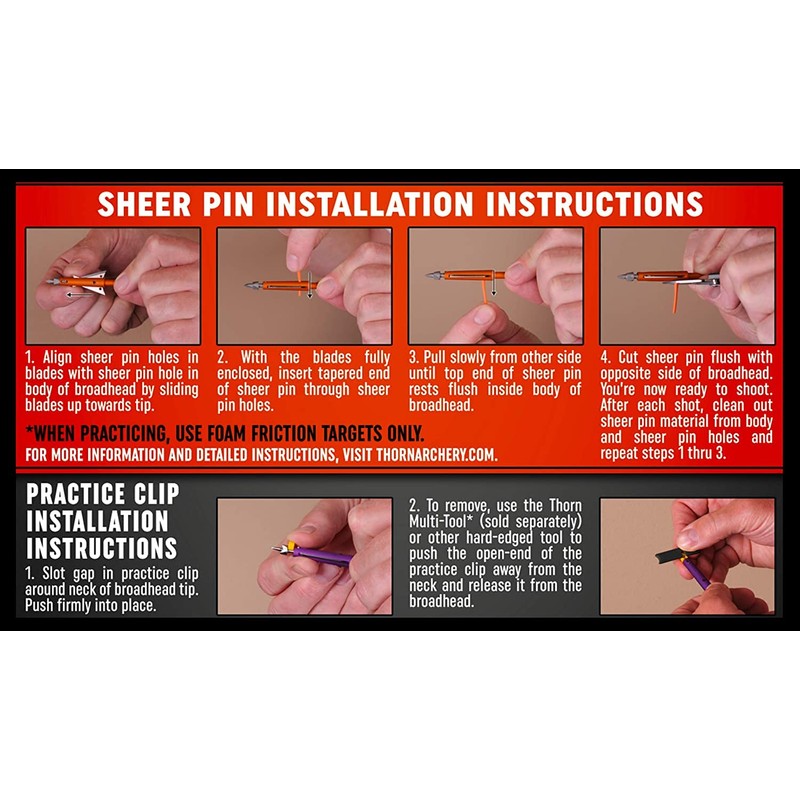 SHEER PIN INSTALLATION INSTRUCTIONS

1. Align sheer pin holes in blades with sheer pin hole in body of broadhead by sliding blades up towards tip.

2. With the blades fully enclosed, insert tapered end of sheer pin through sheer pin holes.

3. Pull slowly from other side until top end of sheer pin rests flush inside body of broadhead.

4. Cut sheer pin flush with opposite side of broadhead. You're now ready to shoot. After each shot, clean out sheer pin material from body and sheer pin holes and repeat steps 1 thru 3.

*WHEN PRACTICING, USE FOAM FRICTION TARGETS ONLY.
FOR MORE INFORMATION AND DETAILED INSTRUCTIONS, VISIT THORNARCHERY.COM.

PRACTICE CLIP INSTALLATION INSTRUCTIONS

1. Slot gap in practice clip around neck of broadhead tip. Push firmly into place.

2. To remove, use the Thorn Multi-Tool* (sold separately) or other hard-edged tool to push the open-end of the practice clip away from the neck and release it from the broadhead.