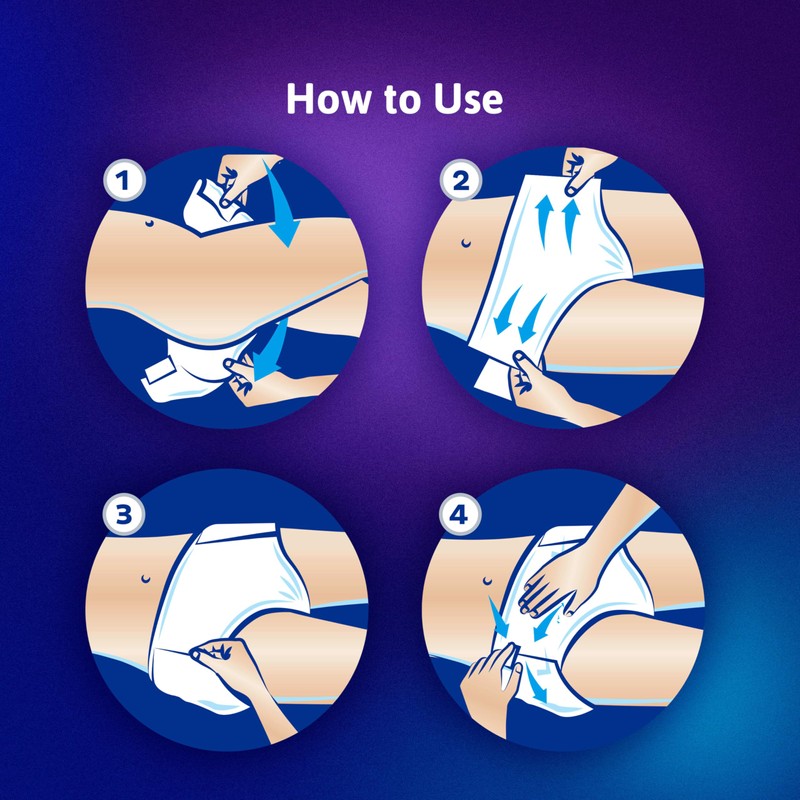 How to Use

1

2

3

4