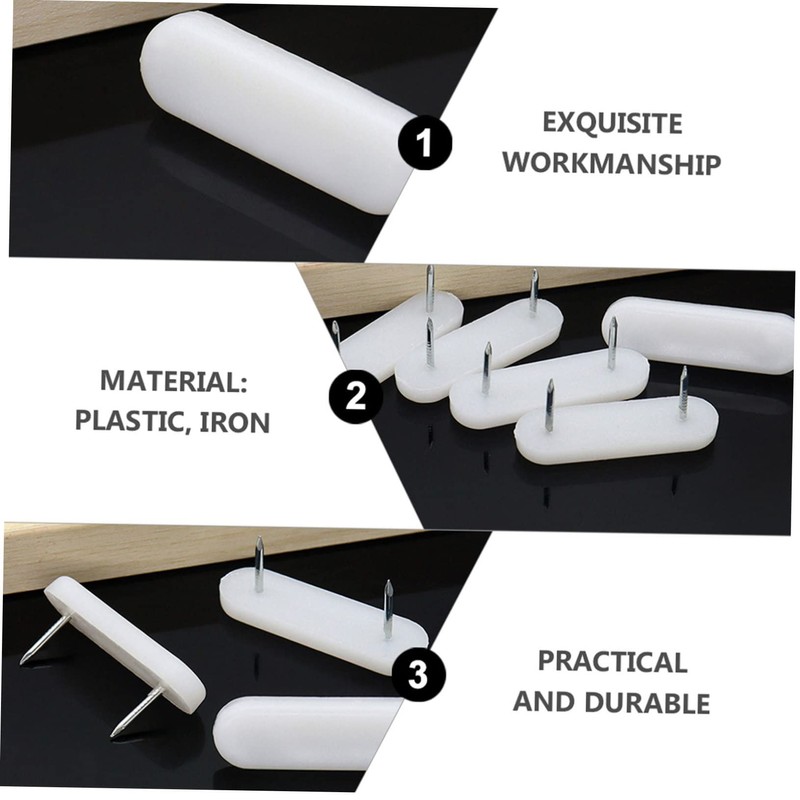 1

EXQUISITE WORKMANSHIP

MATERIAL: PLASTIC, IRON

2

3

PRACTICAL AND DURABLE