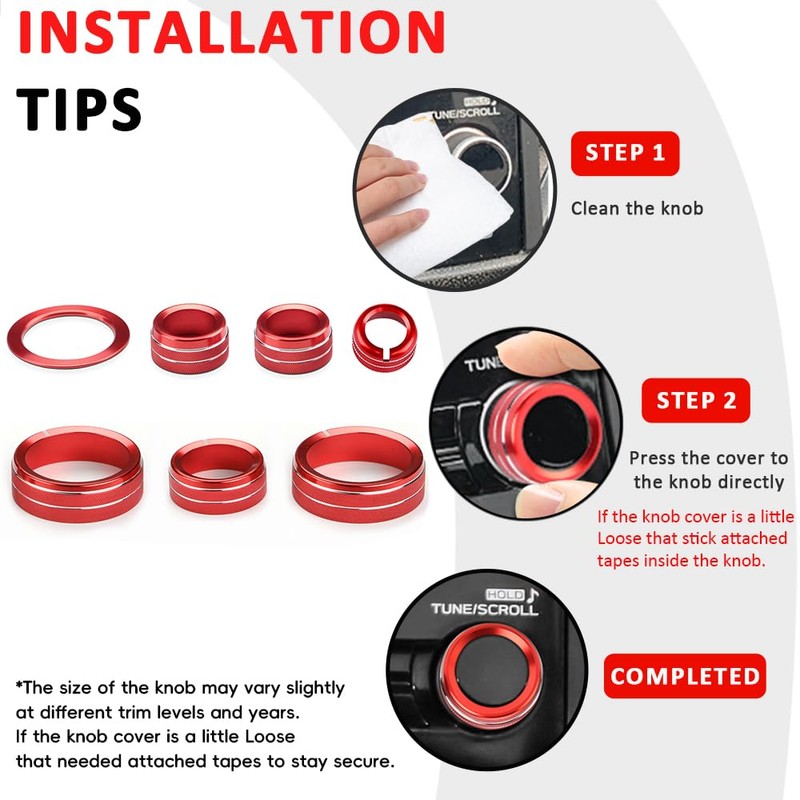 INSTALLATION

TIPS

HOLD
TUNE/SCROLL

STEP 1

Clean the knob

TUNE

STEP 2

Press the cover to the knob directly

If the knob cover is a little Loose that stick attached tapes inside the knob.

HOLD
TUNE/SCROLL

COMPLETED

*The size of the knob may vary slightly at different trim levels and years.
If the knob cover is a little Loose that needed attached tapes to stay secure.