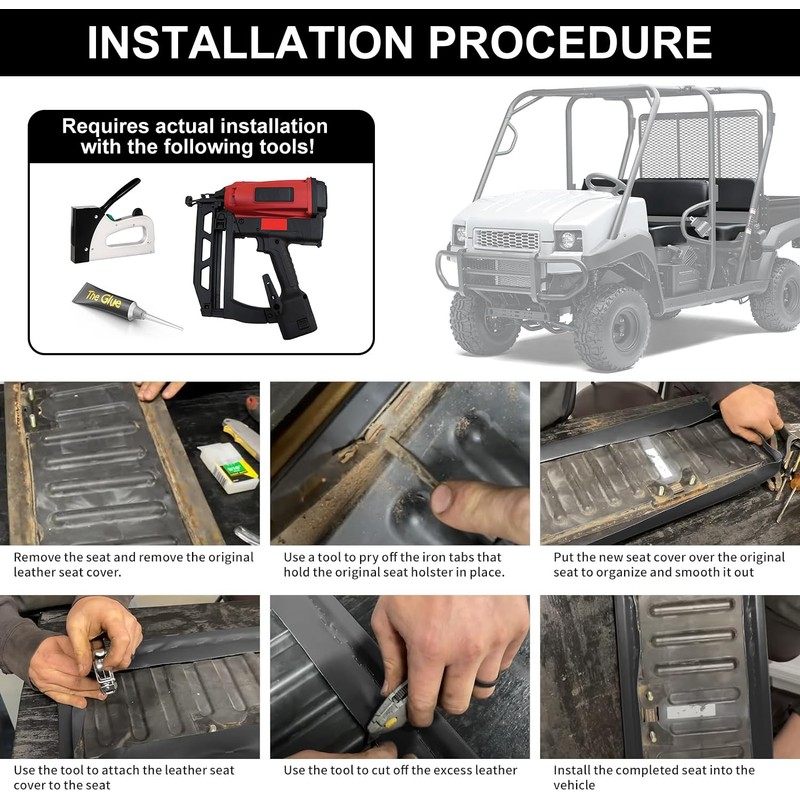 INSTALLATION PROCEDURE

Requires actual installation with the following tools!

The Glue

Remove the seat and remove the original leather seat cover.

Use a tool to pry off the iron tabs that hold the original seat holster in place.

Put the new seat cover over the original seat to organize and smooth it out

Use the tool to attach the leather seat cover to the seat

Use the tool to cut off the excess leather

Install the completed seat into the vehicle