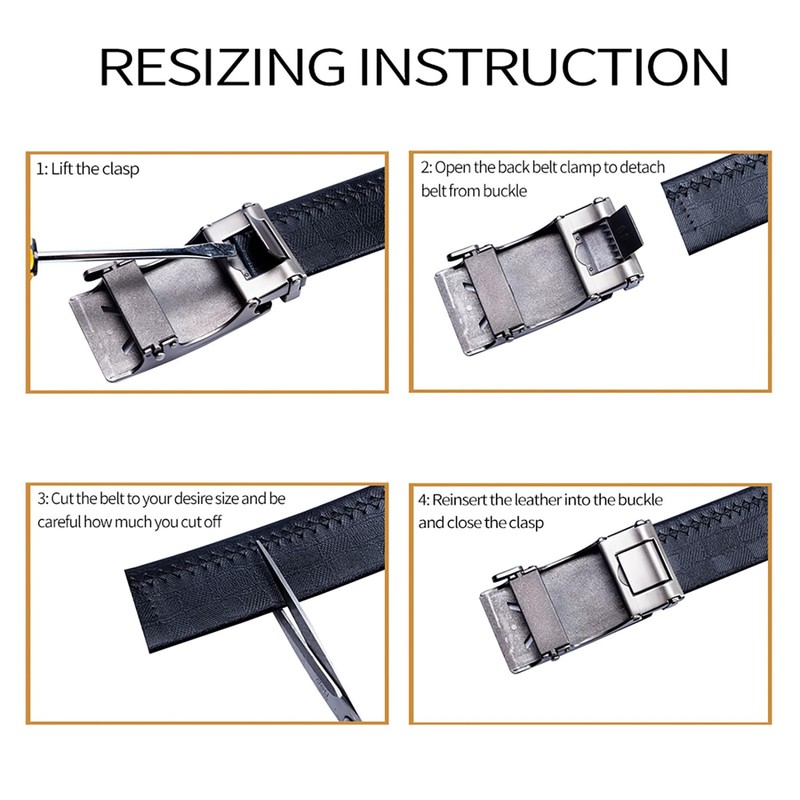 RESIZING INSTRUCTION

1: Lift the clasp

2: Open the back belt clamp to detach belt from buckle

3: Cut the belt to your desire size and be careful how much you cut off

4: Reinsert the leather into the buckle and close the clasp