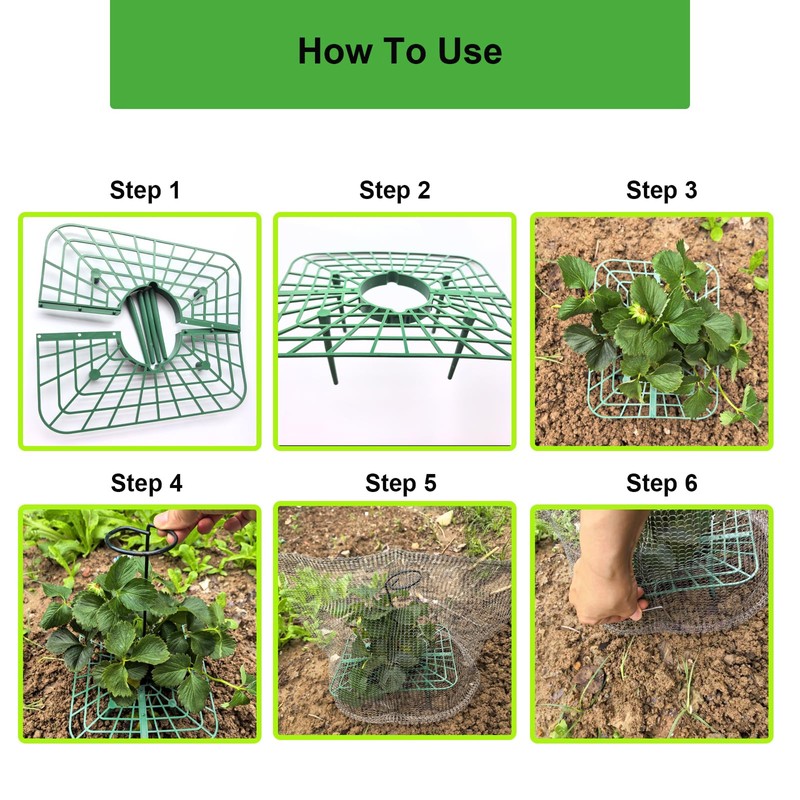 How To Use

Step 1

Step 2

Step 3

Step 4

Step 5

Step 6