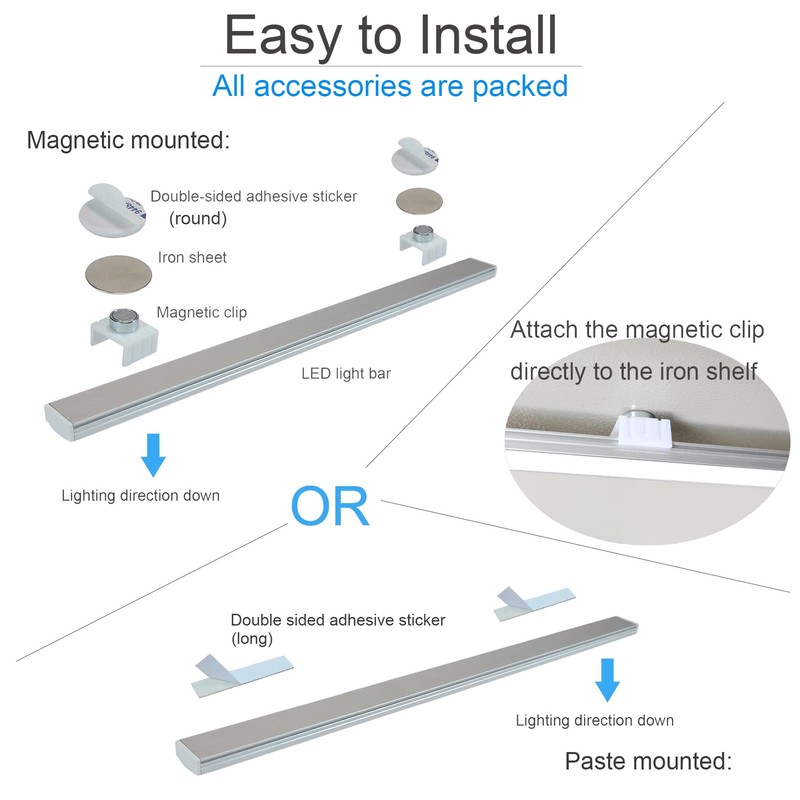 Easy to Install
All accessories are packed

Magnetic mounted:

Double-sided adhesive sticker (round)

Iron sheet

Magnetic clip

LED light bar

Lighting direction down

Attach the magnetic clip directly to the iron shelf

OR

Double sided adhesive sticker (long)

Lighting direction down

Paste mounted: