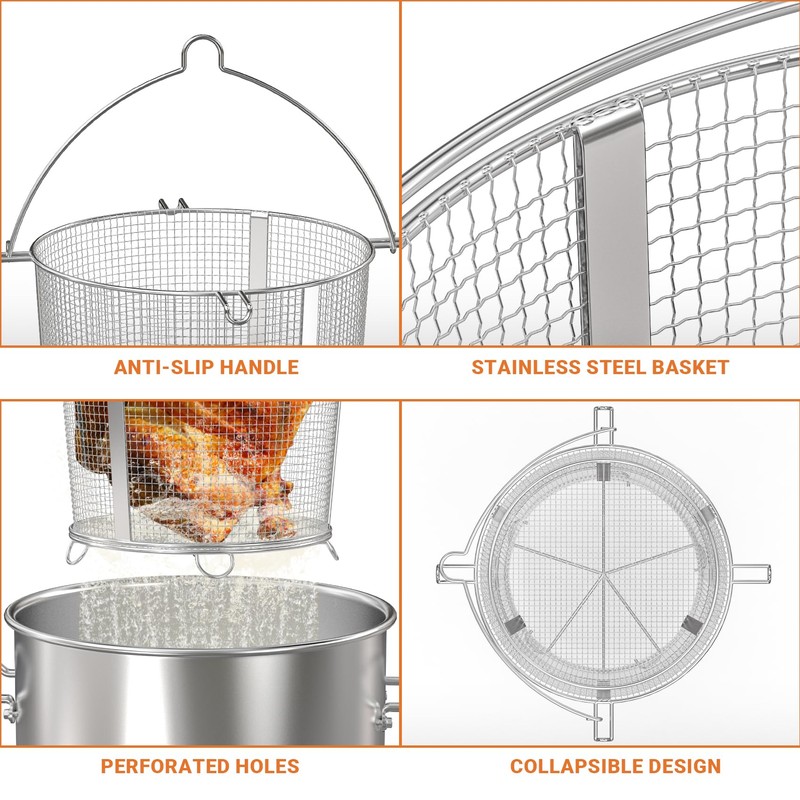 ANTI-SLIP HANDLE

STAINLESS STEEL BASKET

PERFORATED HOLES

COLLAPSIBLE DESIGN