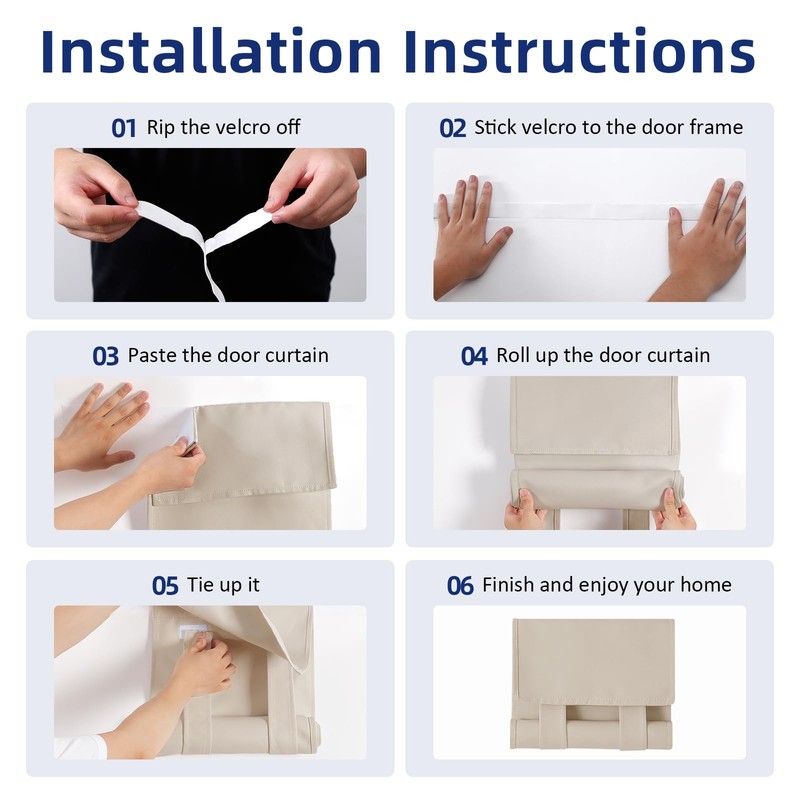 Installation Instructions

01 Rip the velcro off

02 Stick velcro to the door frame

03 Paste the door curtain

04 Roll up the door curtain

05 Tie up it

06 Finish and enjoy your home