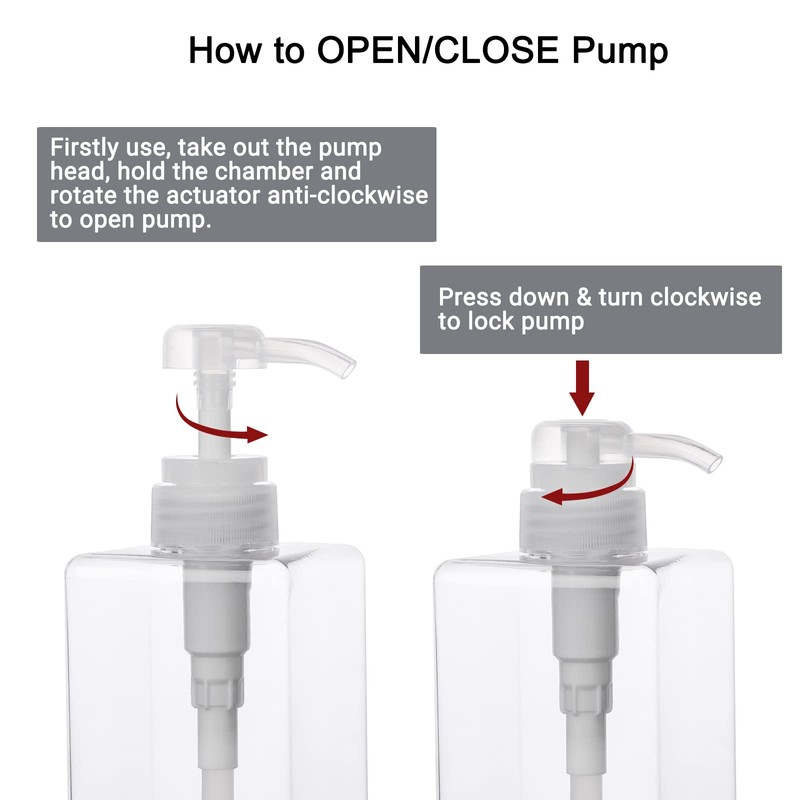 How to OPEN/CLOSE Pump

Firstly use, take out the pump head, hold the chamber and rotate the actuator anti-clockwise to open pump.

Press down & turn clockwise to lock pump