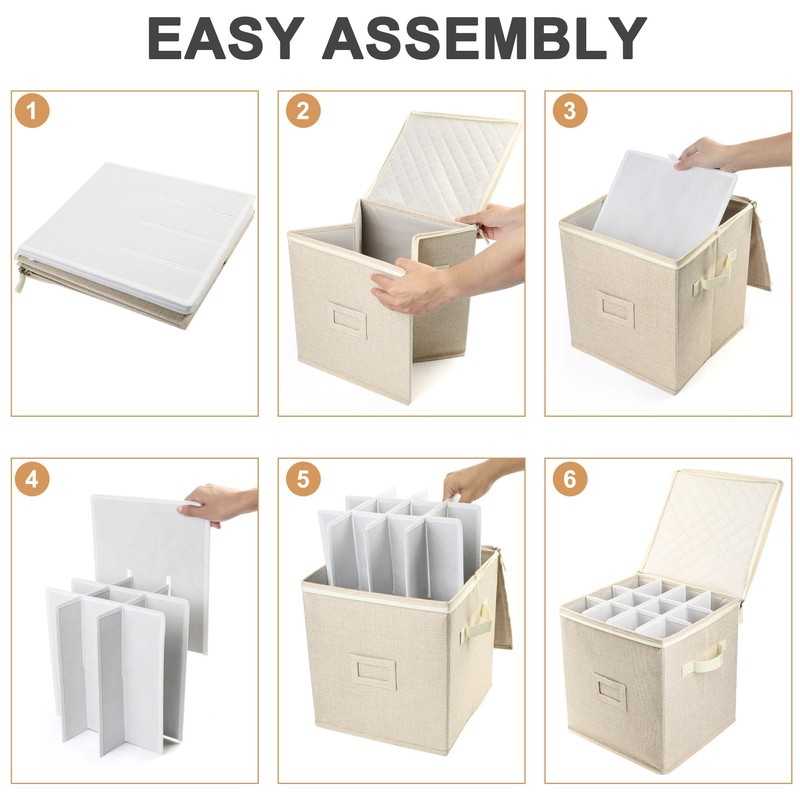 EASY ASSEMBLY

1

2

3

4

5

6