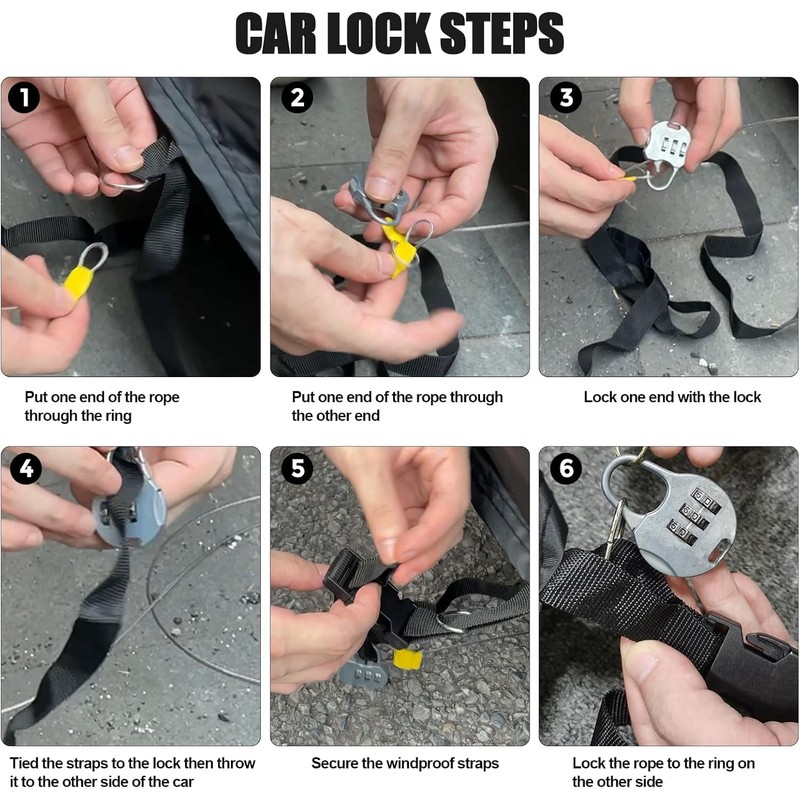 CAR LOCK STEPS

1
Put one end of the rope through the ring

2
Put one end of the rope through the other end

3
Lock one end with the lock

4
Tied the straps to the lock then throw it to the other side of the car

5
Secure the windproof straps

6
Lock the rope to the ring on the other side