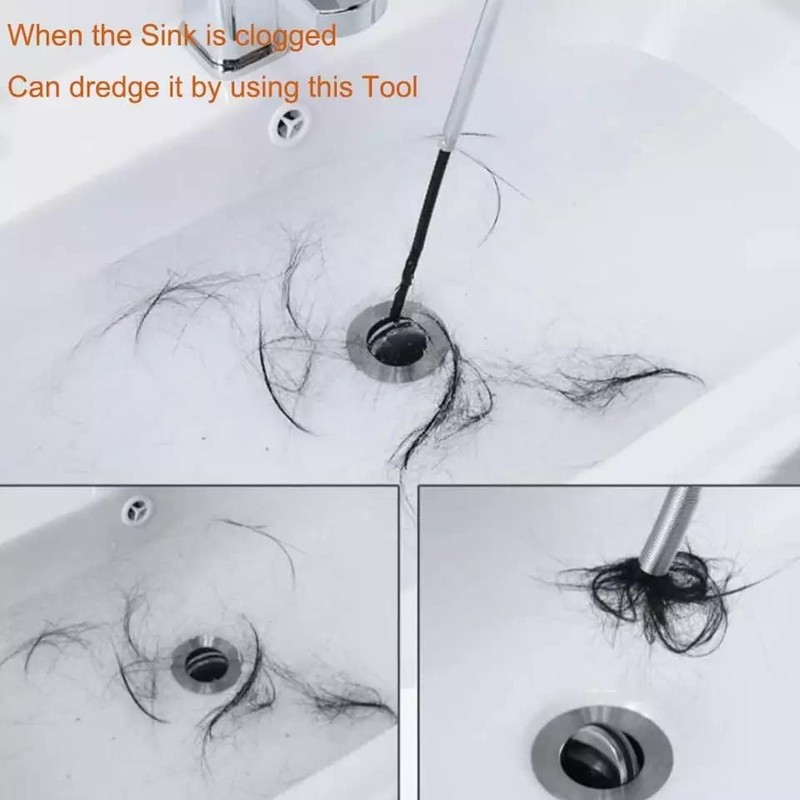 When the Sink is clogged
Can dredge it by using this Tool