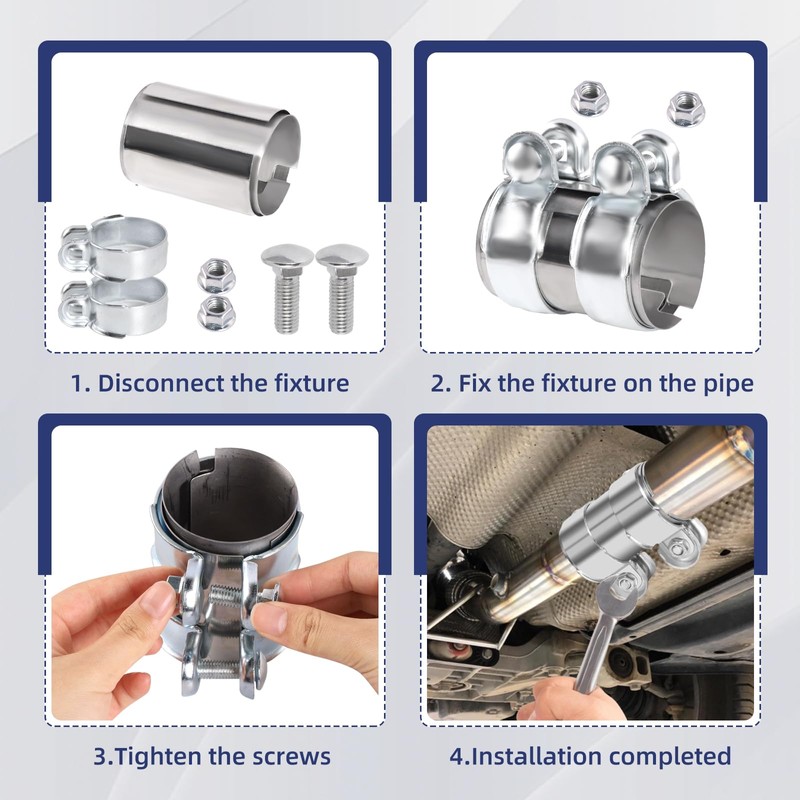 1. Disconnect the fixture

2. Fix the fixture on the pipe

3.Tighten the screws

4.Installation completed