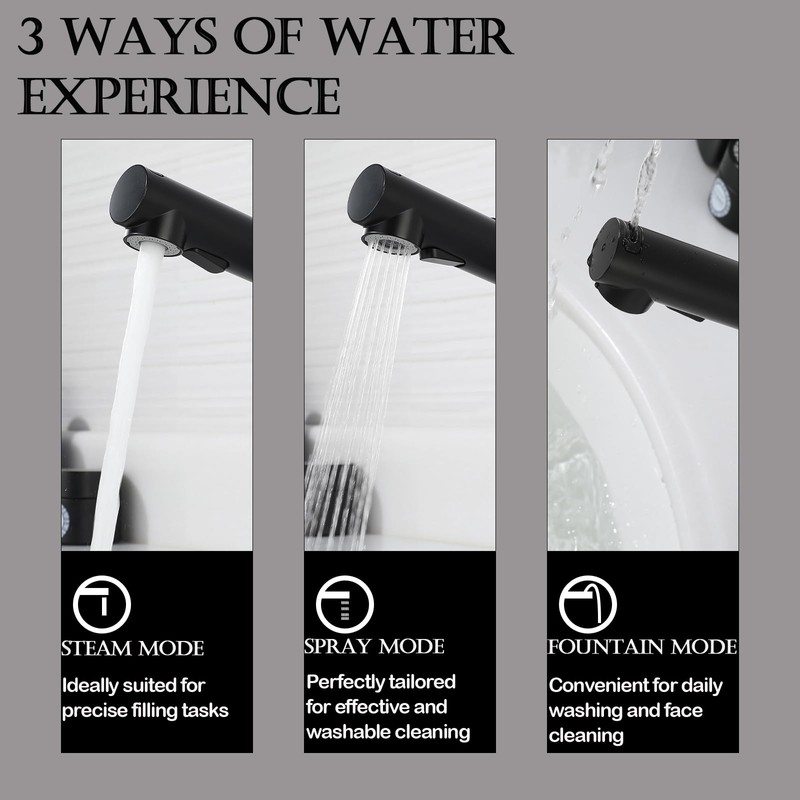 3 WAYS OF WATER EXPERIENCE

STEAM MODE

Ideally suited for precise filling tasks

SPRAY MODE

Perfectly tailored for effective and washable cleaning

FOUNTAIN MODE

Convenient for daily washing and face cleaning