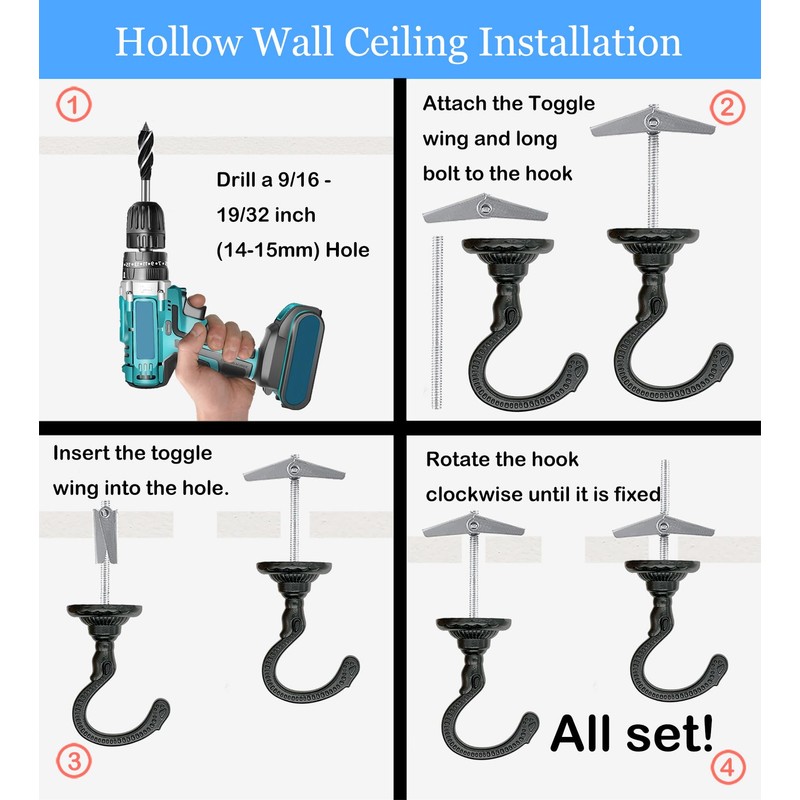 Hollow Wall Ceiling Installation

1

Drill a 9/16 - 19/32 inch (14-15mm) Hole

Attach the Toggle wing and long bolt to the hook

2

Insert the toggle wing into the hole.

3

Rotate the hook clockwise until it is fixed

All set!

4