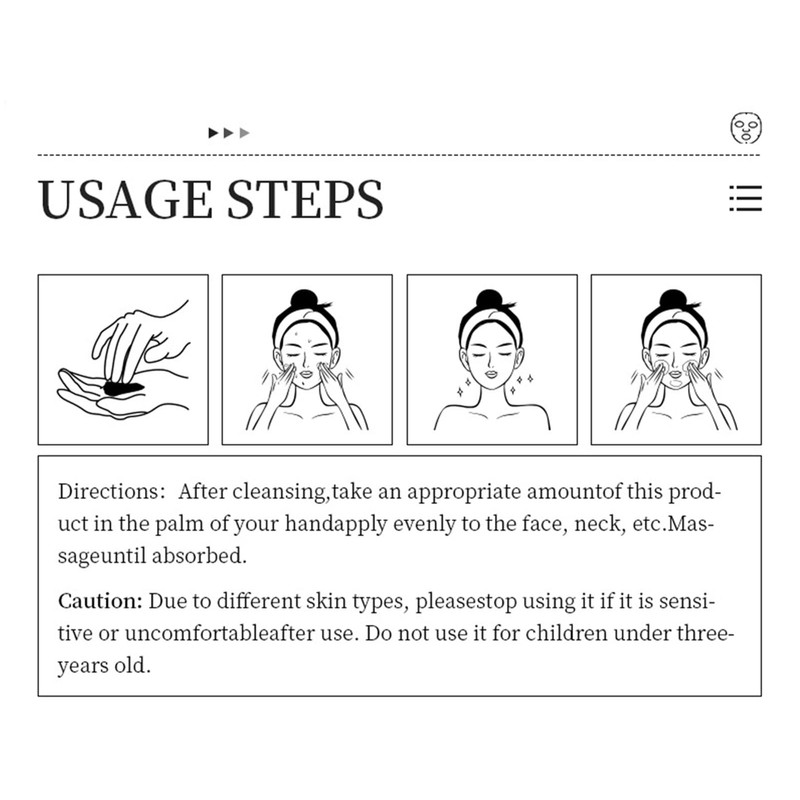 USAGE STEPS

Directions: After cleansing,take an appropriate amountof this product in the palm of your handapply evenly to the face, neck, etc.Massageuntil absorbed.

Caution: Due to different skin types, pleasestop using it if it is sensitive or uncomfortableafter use. Do not use it for children under three-years old.