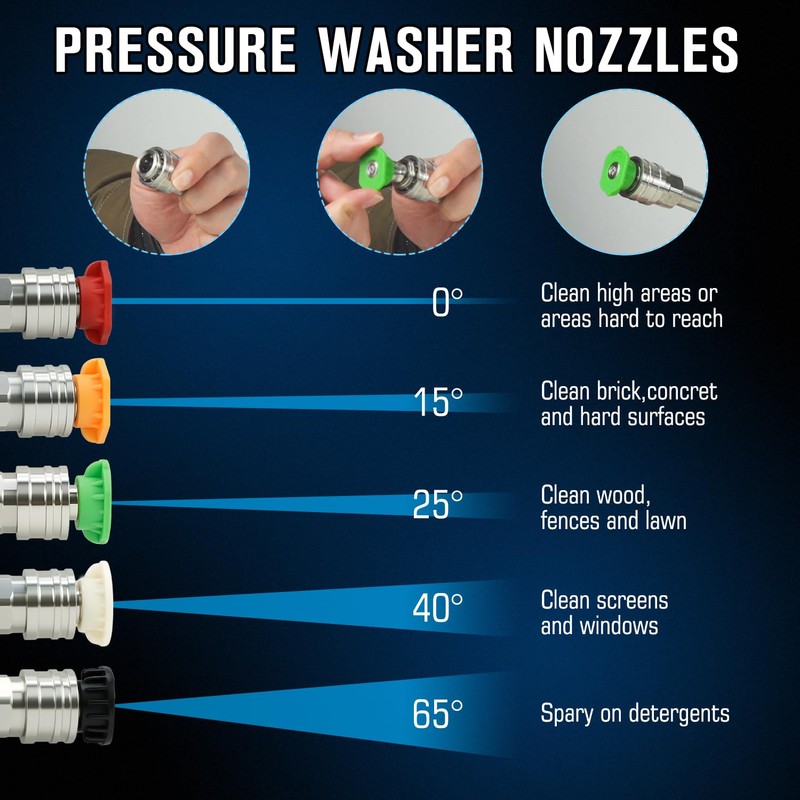 PRESSURE WASHER NOZZLES

0° Clean high areas or areas hard to reach

15° Clean brick,concret and hard surfaces

25° Clean wood, fences and lawn

40° Clean screens and windows

65° Spary on detergents