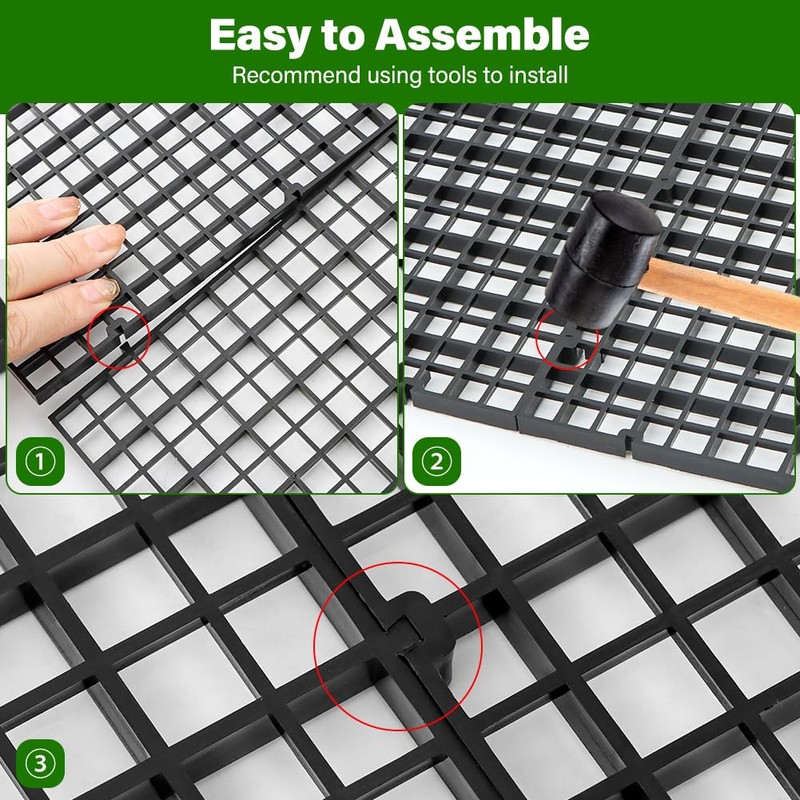 Easy to Assemble

Recommend using tools to install

①

②

③