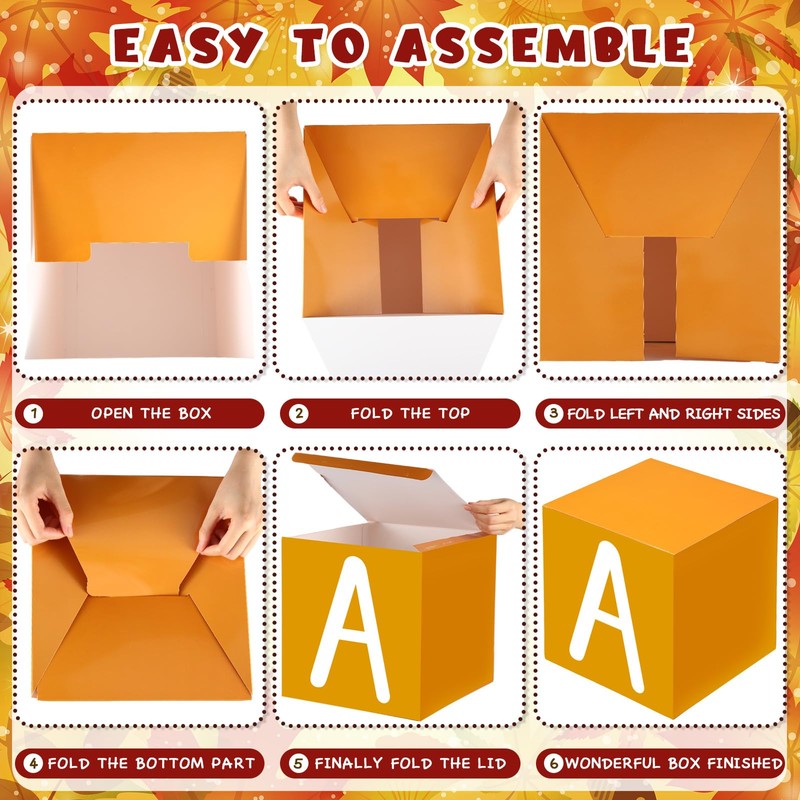 EASY TO ASSEMBLE

1 OPEN THE BOX

2 FOLD THE TOP

3 FOLD LEFT AND RIGHT SIDES

A

A

4 FOLD THE BOTTOM PART

5 FINALLY FOLD THE LID

6 WONDERFUL BOX FINISHED