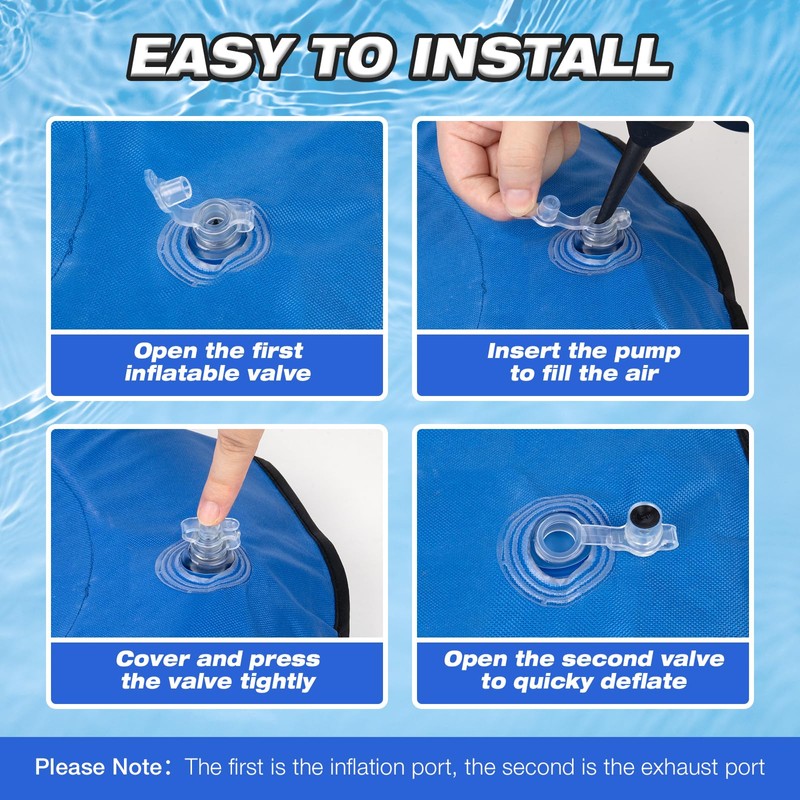 EASY TO INSTALL

Open the first inflatable valve

Insert the pump to fill the air

Cover and press the valve tightly

Open the second valve to quicky deflate

Please Note: The first is the inflation port, the second is the exhaust port