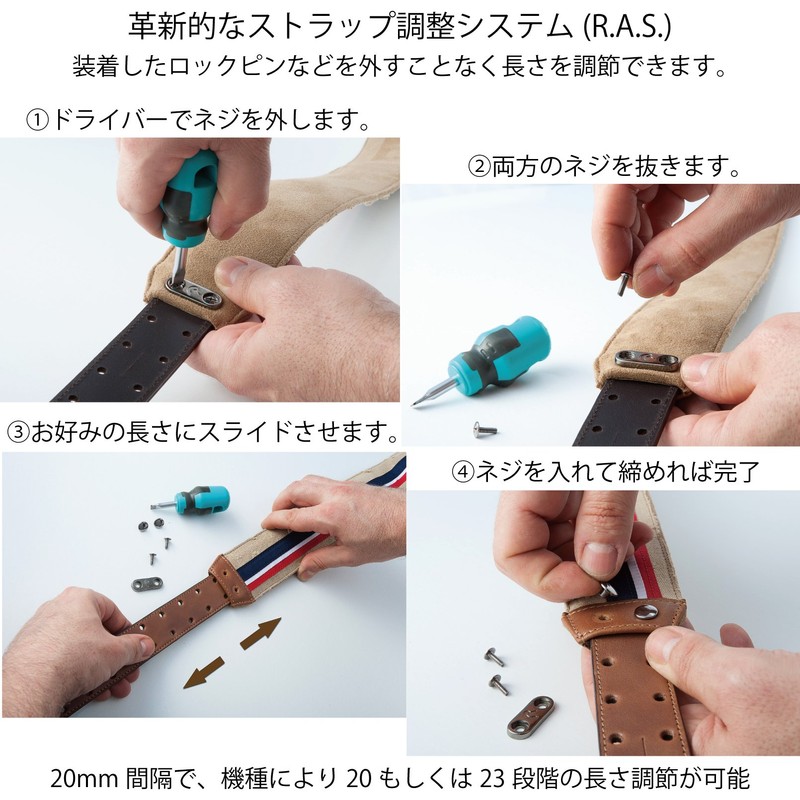 革新的なストラップ調整システム (R.A.S.)
装着したロックピンなどを外すことなく長さを調節できます。

①ドライバーでネジを外します。

②両方のネジを抜きます。

③お好みの長さにスライドさせます。

④ネジを入れて締めれば完了

20mm 間隔で、機種により 20 もしくは 23 段階の長さ調節が可能