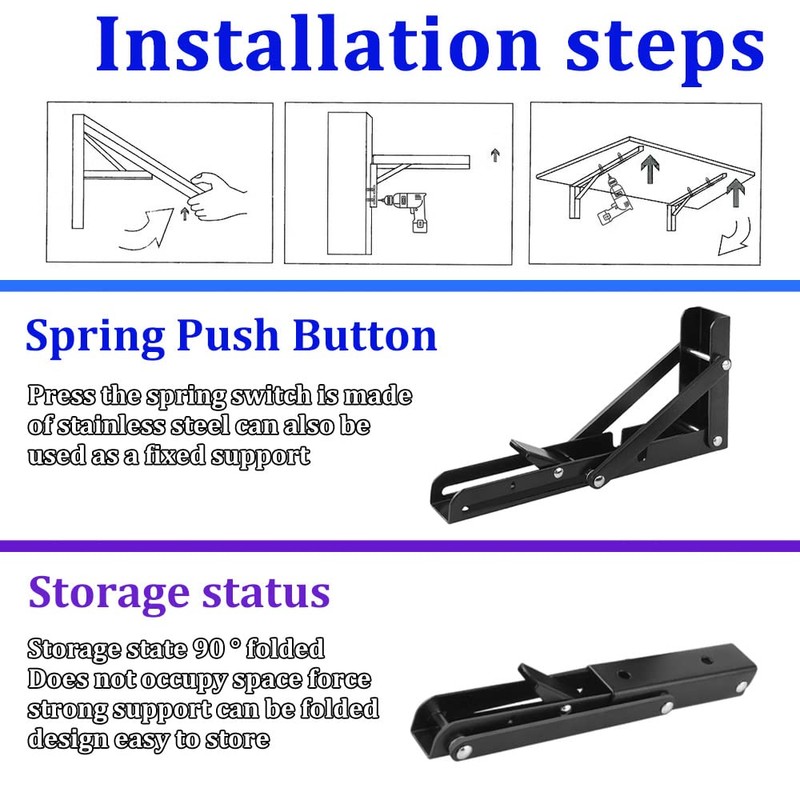 Installation steps

Spring Push Button

Press the spring switch is made of stainless steel can also be used as a fixed support

Storage status

Storage state 90 ° folded
Does not occupy space force strong support can be folded design easy to store