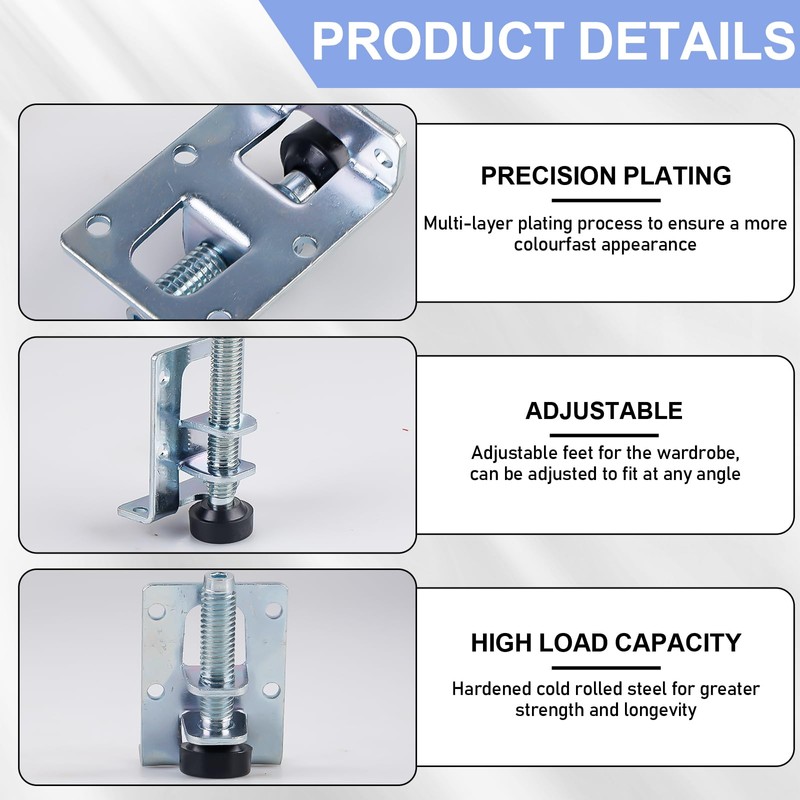 PRODUCT DETAILS

PRECISION PLATING

Multi-layer plating process to ensure a more colourfast appearance

ADJUSTABLE

Adjustable feet for the wardrobe, can be adjusted to fit at any angle

HIGH LOAD CAPACITY

Hardened cold rolled steel for greater strength and longevity