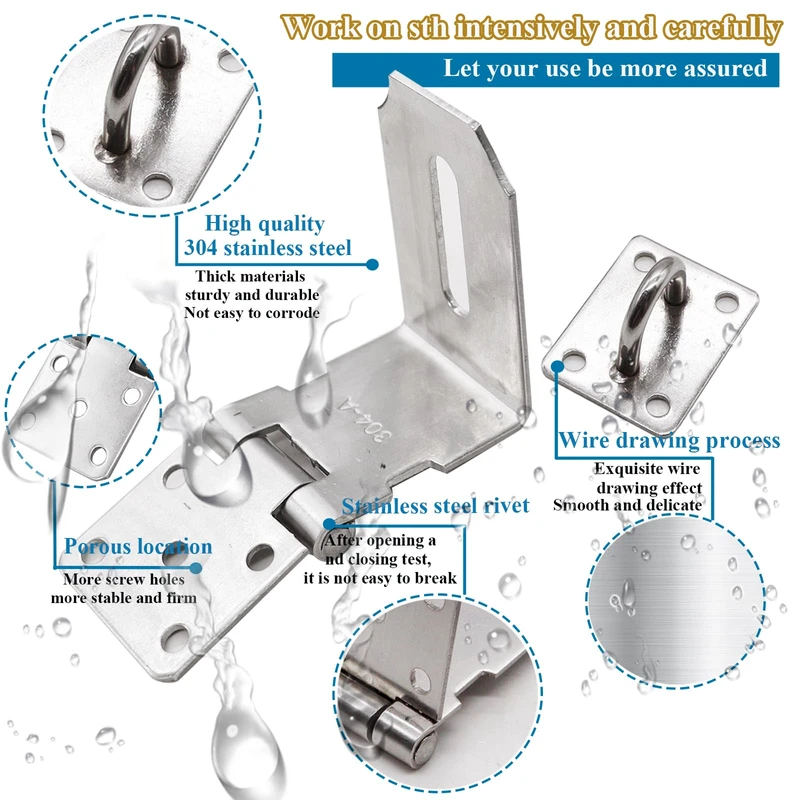 Work on sth intensively and carefully

Let your use be more assured

High quality
304 stainless steel

Thick materials
sturdy and durable
Not easy to corrode

304-A

Wire drawing process

Exquisite wire
drawing effect
Smooth and delicate

Stainless steel rivet

After opening a
nd closing test,
it is not easy to break

Porous location

More screw holes
more stable and firm