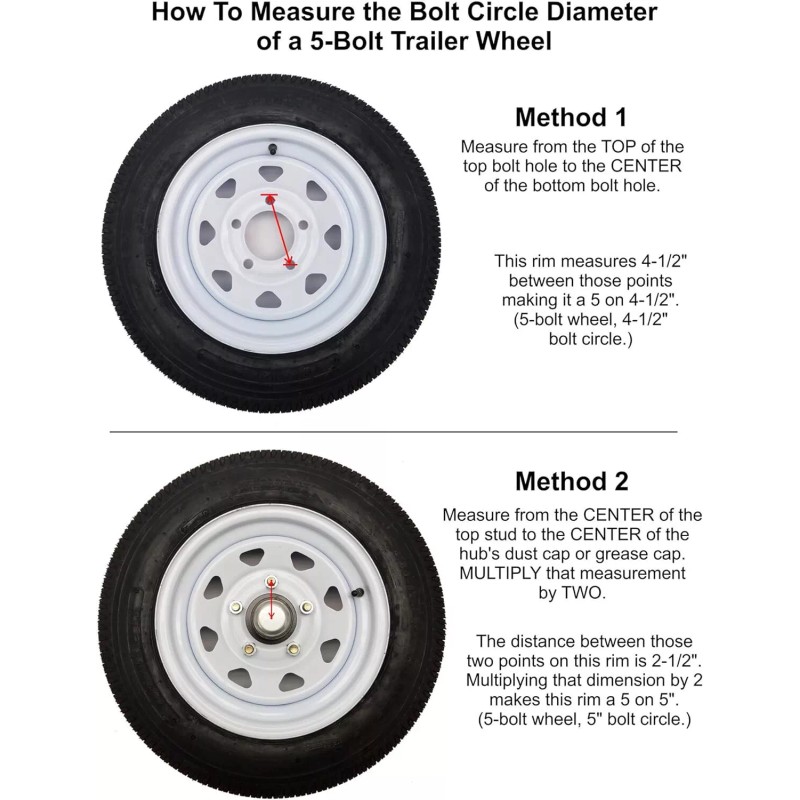 How To Measure the Bolt Circle Diameter of a 5-Bolt Trailer Wheel

Method 1

Measure from the TOP of the top bolt hole to the CENTER of the bottom bolt hole.

This rim measures 4-1/2" between those points making it a 5 on 4-1/2". (5-bolt wheel, 4-1/2" bolt circle.)

Method 2

Measure from the CENTER of the top stud to the CENTER of the hub's dust cap or grease cap. MULTIPLY that measurement by TWO.

The distance between those two points on this rim is 2-1/2". Multiplying that dimension by 2 makes this rim a 5 on 5". (5-bolt wheel, 5" bolt circle.)